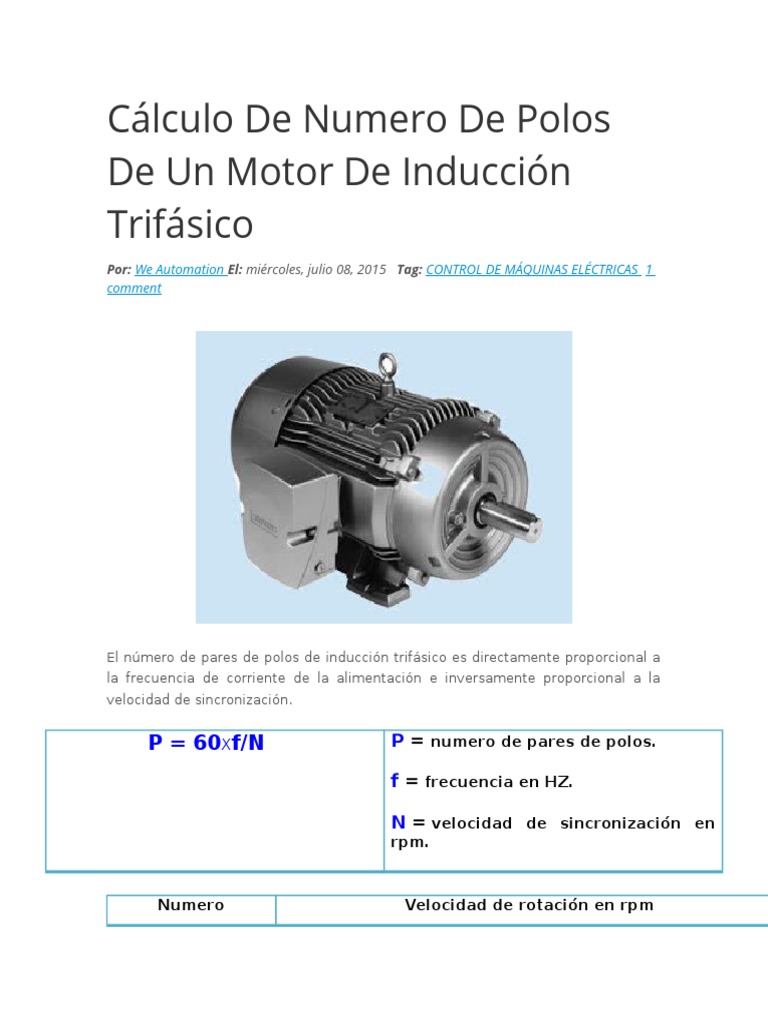 Cálculo De Numero De Polos De Un Motor De Inducción Trifásico

Por: We Automation El: miércoles, julio 08, 2015 Tag: CONTROL DE MÁQUINAS ELÉCTRICAS 1 comment

El número de pares de polos de inducción trifásico es directamente proporcional a la frecuencia de corriente de la alimentación e inversamente proporcional a la velocidad de sincronización.

| P = 60xf/N | P = numero de pares de polos.<br>f = frecuencia en HZ.<br>N = velocidad de sincronización en rpm. |
|---|---|

| Numero | Velocidad de rotación en rpm |
|---|---|