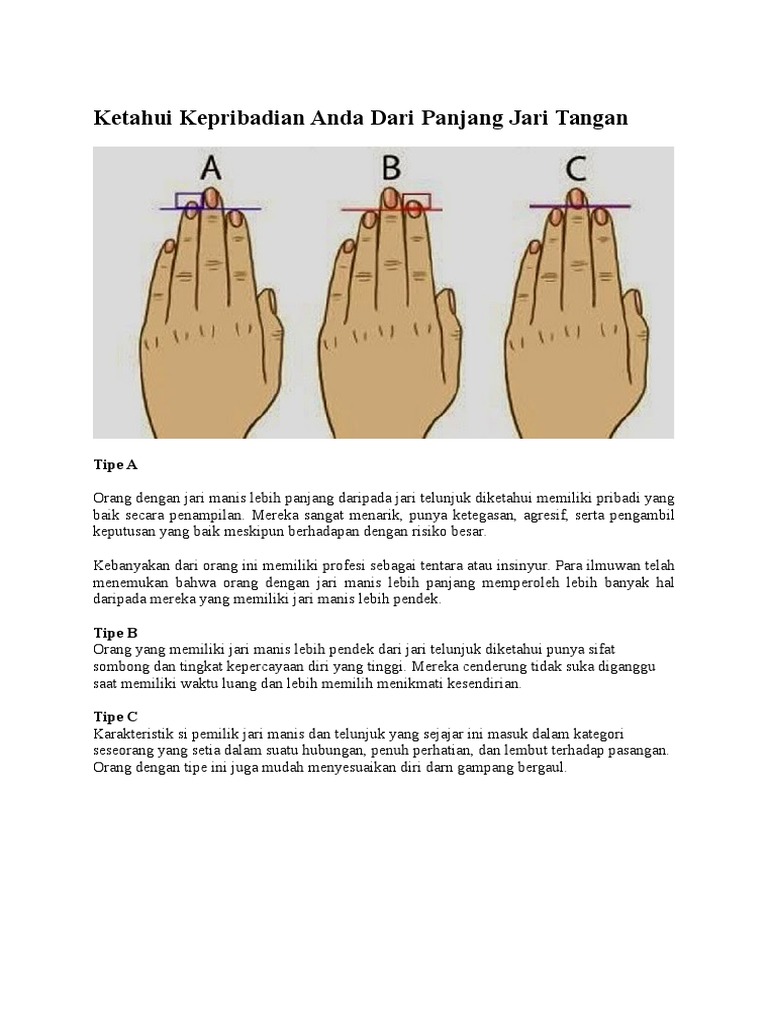 Ketahui Kepribadian Anda Dari Panjang Jari Tangan

A

B

C

Tipe A

Orang dengan jari manis lebih panjang daripada jari telunjuk diketahui memiliki pribadi yang baik secara penampilan. Mereka sangat menarik, punya ketegasan, agresif, serta pengambil keputusan yang baik meskipun berhadapan dengan risiko besar.

Kebanyakan dari orang ini memiliki profesi sebagai tentara atau insinyur. Para ilmuwan telah menemukan bahwa orang dengan jari manis lebih panjang memperoleh lebih banyak hal daripada mereka yang memiliki jari manis lebih pendek.

Tipe B
Orang yang memiliki jari manis lebih pendek dari jari telunjuk diketahui punya sifat sombong dan tingkat kepercayaan diri yang tinggi. Mereka cenderung tidak suka diganggu saat memiliki waktu luang dan lebih memilih menikmati kesendirian.

Tipe C
Karakteristik si pemilik jari manis dan telunjuk yang sejajar ini masuk dalam kategori seseorang yang setia dalam suatu hubungan, penuh perhatian, dan lembut terhadap pasangan. Orang dengan tipe ini juga mudah menyesuaikan diri darn gampang bergaul.