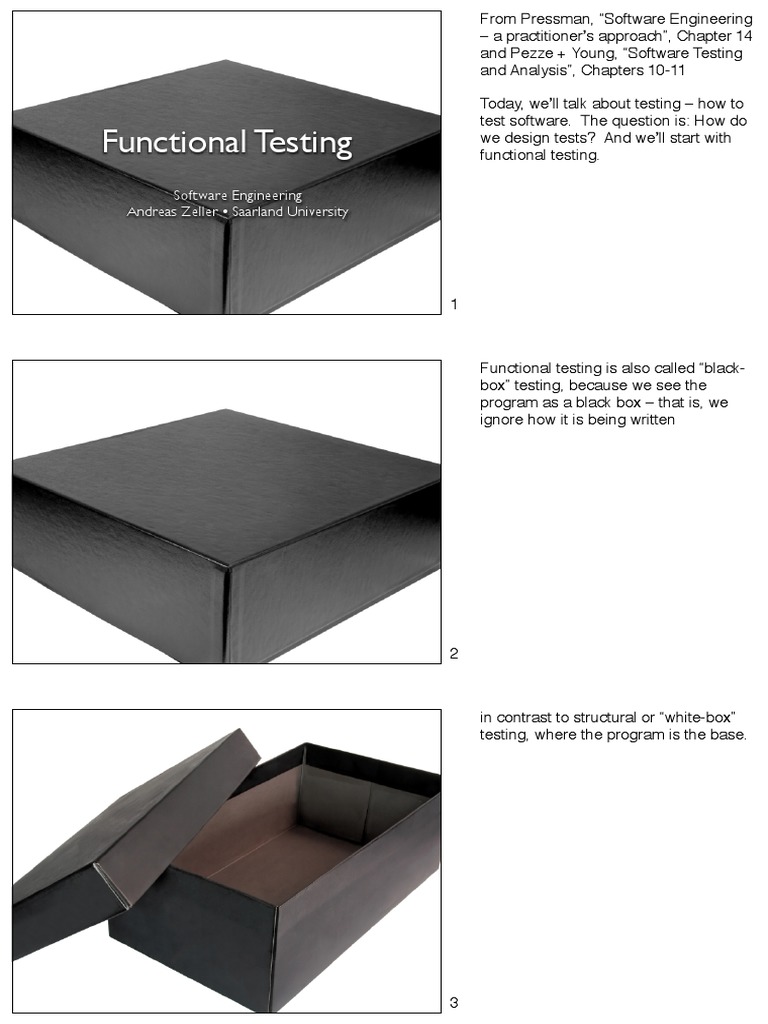 Functional Testing

Software Engineering
Andreas Zeller • Saarland University

1

From Pressman, “Software Engineering – a practitioner’s approach”, Chapter 14 and Pezze + Young, “Software Testing and Analysis”, Chapters 10-11

Today, we’ll talk about testing – how to test software. The question is: How do we design tests? And we’ll start with functional testing.

2

Functional testing is also called “black-box” testing, because we see the program as a black box – that is, we ignore how it is being written

3

in contrast to structural or “white-box” testing, where the program is the base.