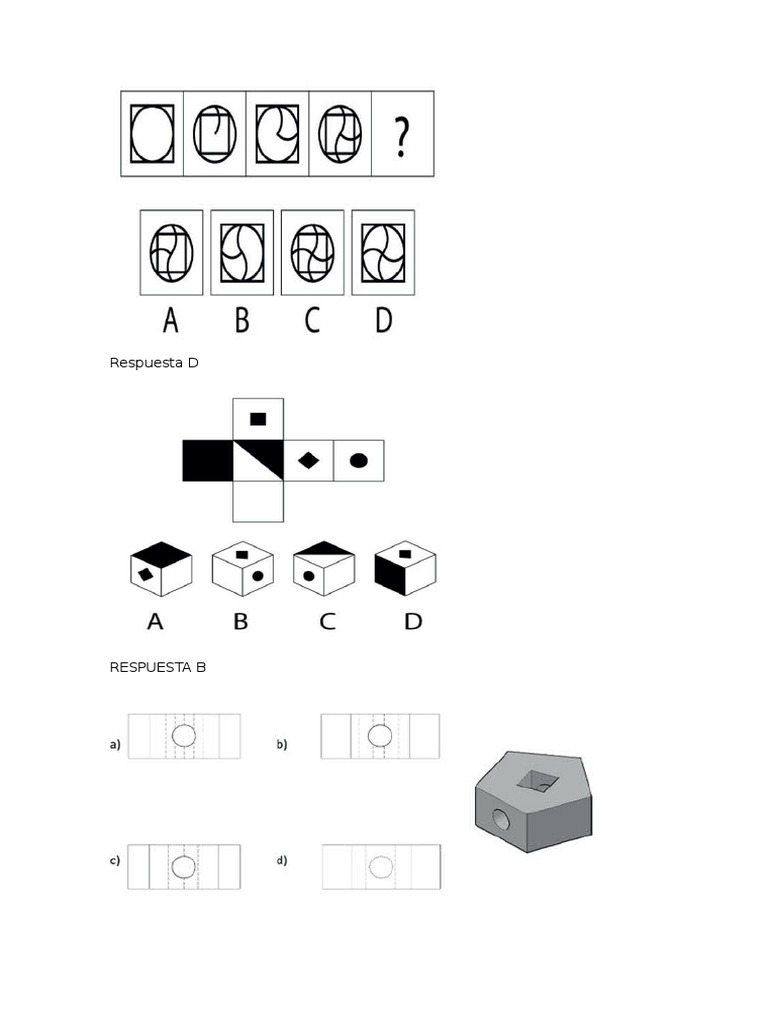 ?

A B C D

Respuesta D

A B C D

RESPUESTA B

a)

b)

c)

d)