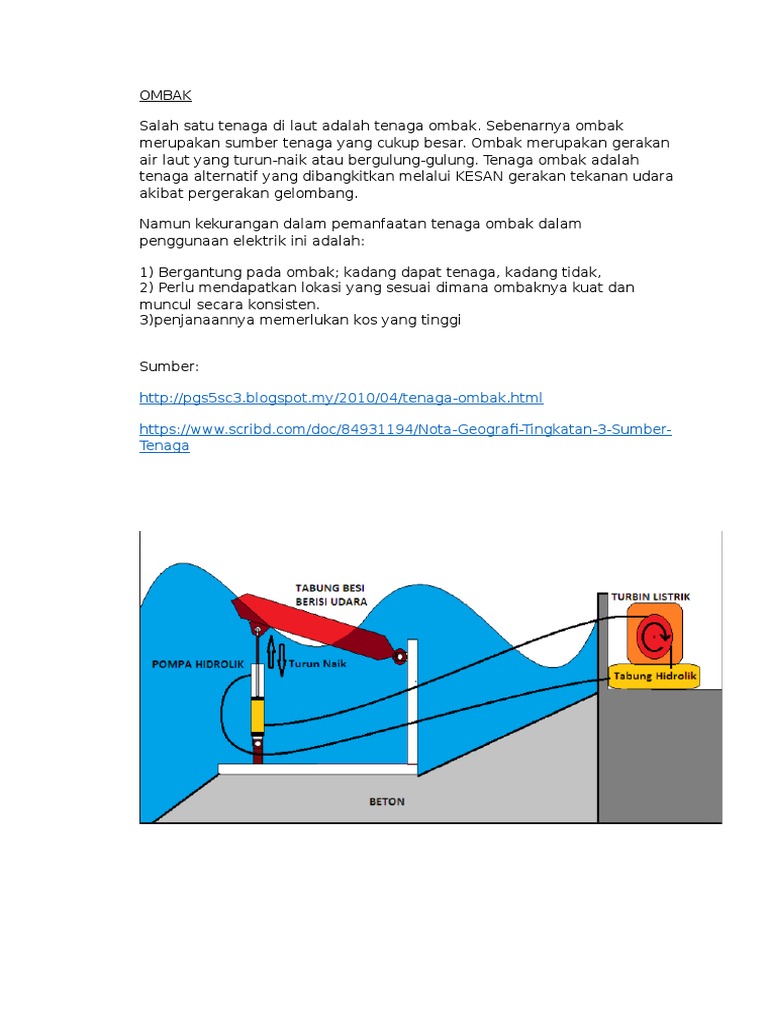 OMBAK

Salah satu tenaga di laut adalah tenaga ombak. Sebenarnya ombak merupakan sumber tenaga yang cukup besar. Ombak merupakan gerakan air laut yang turun-naik atau bergulung-gulung. Tenaga ombak adalah tenaga alternatif yang dibangkitkan melalui KESAN gerakan tekanan udara akibat pergerakan gelombang.

Namun kekurangan dalam pemanfaatan tenaga ombak dalam penggunaan elektrik ini adalah:

1) Bergantung pada ombak; kadang dapat tenaga, kadang tidak,
2) Perlu mendapatkan lokasi yang sesuai dimana ombaknya kuat dan muncul secara konsisten.
3)penjanaannya memerlukan kos yang tinggi

Sumber:

http://pgs5sc3.blogspot.my/2010/04/tenaga-ombak.html

https://www.scribd.com/doc/84931194/Nota-Geografi-Tingkatan-3-Sumber-Tenaga

TABUNG BESI BERISI UDARA
TURBIN LISTRIK
POMPA HIDROLIK
Turun Naik
Tabung Hidrolik
BETON