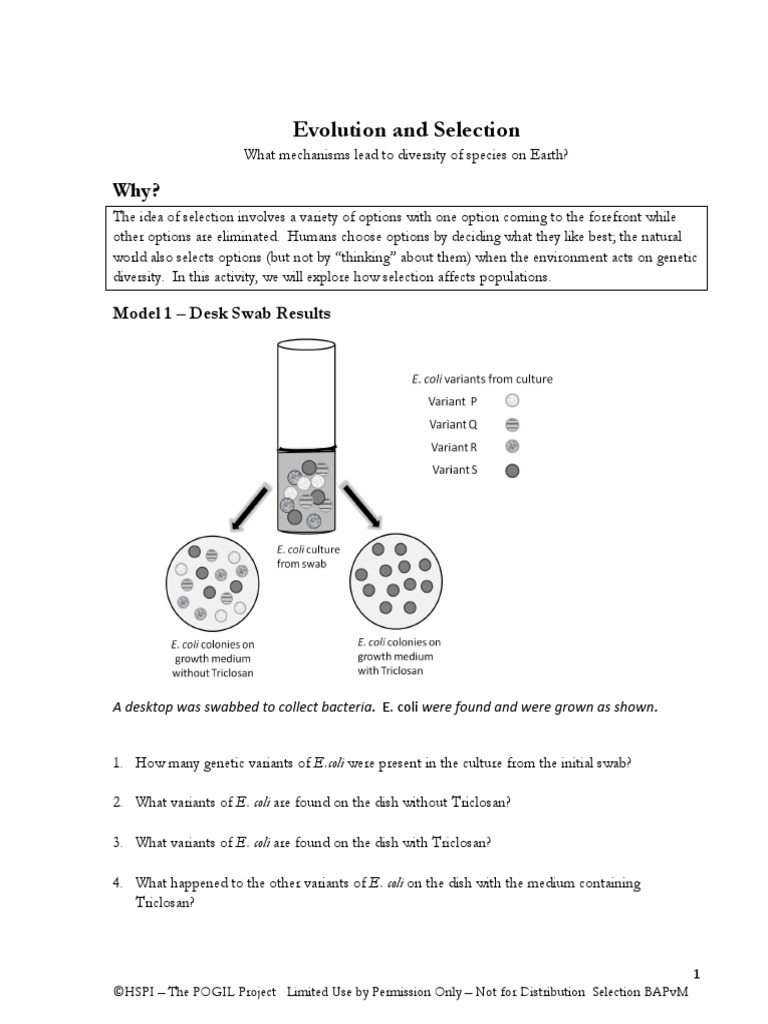 Evolution and Selection

What mechanisms lead to diversity of species on Earth?

Why?

The idea of selection involves a variety of options with one option coming to the forefront while other options are eliminated. Humans choose options by deciding what they like best; the natural world also selects options (but not by "thinking" about them) when the environment acts on genetic diversity. In this activity, we will explore how selection affects populations.

Model 1 – Desk Swab Results

E. coli variants from culture

Variant P

Variant Q

Variant R

Variant S

E. coli culture from swab

E. coli colonies on growth medium without Triclosan

E. coli colonies on growth medium with Triclosan

A desktop was swabbed to collect bacteria. E. coli were found and were grown as shown.

1. How many genetic variants of E.coli were present in the culture from the initial swab?

2. What variants of E. coli are found on the dish without Triclosan?

3. What variants of E. coli are found on the dish with Triclosan?

4. What happened to the other variants of E. coli on the dish with the medium containing Triclosan?

1

©HSPI – The POGIL Project Limited Use by Permission Only – Not for Distribution Selection BAPvM