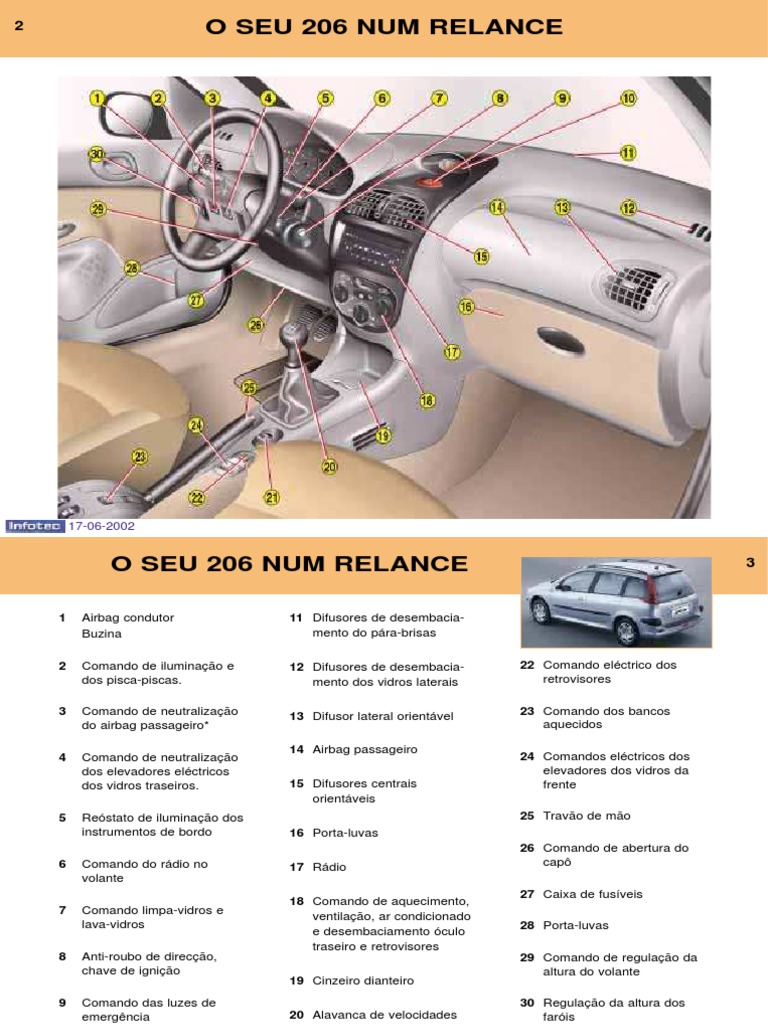 2

O SEU 206 NUM RELANCE

1 2 3 4 5 6 7 8 9 10 11 12 13 14 15 16 17 18 19 20 21 22 23 24 25 26 27 28 29 30

Infotec 17-06-2002

O SEU 206 NUM RELANCE

3

1 Airbag condutor
Buzina

2 Comando de iluminação e dos pisca-piscas.

3 Comando de neutralização do airbag passageiro*

4 Comando de neutralização dos elevadores eléctricos dos vidros traseiros.

5 Reóstato de iluminação dos instrumentos de bordo

6 Comando do rádio no volante

7 Comando limpa-vidros e lava-vidros

8 Anti-roubo de direcção, chave de ignição

9 Comando das luzes de emergência

11 Difusores de desembaciamento do pára-brisas

12 Difusores de desembaciamento dos vidros laterais

13 Difusor lateral orientável

14 Airbag passageiro

15 Difusores centrais orientáveis

16 Porta-luvas

17 Rádio

18 Comando de aquecimento, ventilação, ar condicionado e desembaciamento óculo traseiro e retrovisores

19 Cinzeiro dianteiro

20 Alavanca de velocidades

22 Comando eléctrico dos retrovisores

23 Comando dos bancos aquecidos

24 Comandos eléctricos dos elevadores dos vidros da frente

25 Travão de mão

26 Comando de abertura do capô

27 Caixa de fusíveis

28 Porta-luvas

29 Comando de regulação da altura do volante

30 Regulação da altura dos faróis