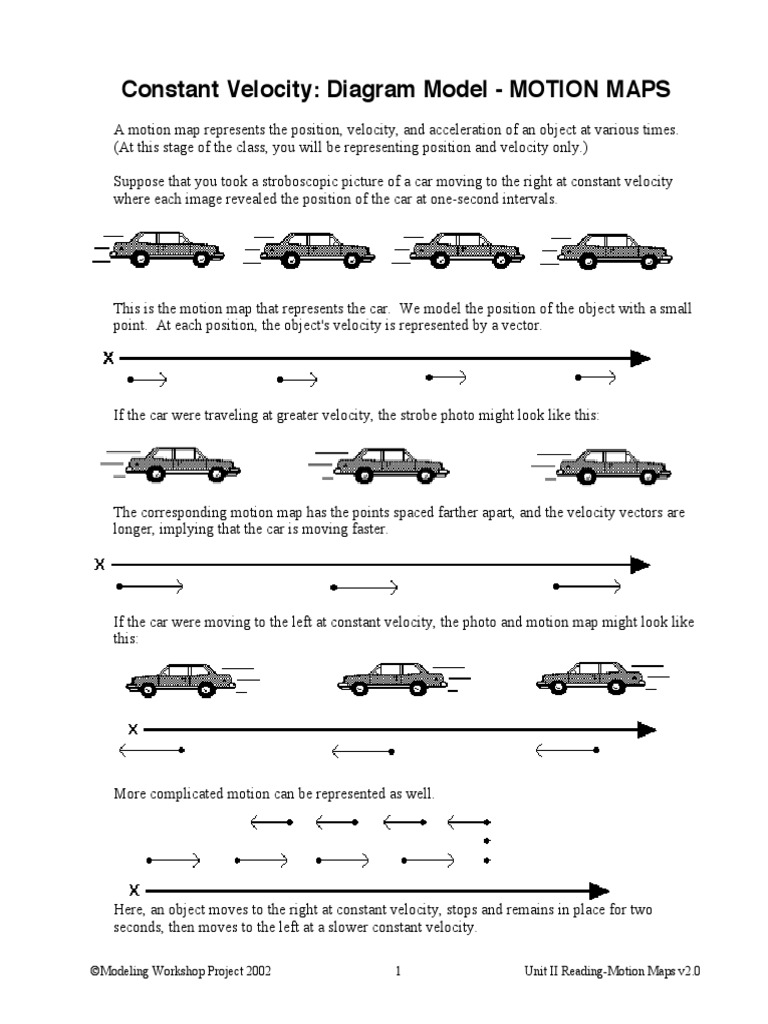 Constant Velocity: Diagram Model - MOTION MAPS

A motion map represents the position, velocity, and acceleration of an object at various times. (At this stage of the class, you will be representing position and velocity only.)

Suppose that you took a stroboscopic picture of a car moving to the right at constant velocity where each image revealed the position of the car at one-second intervals.

This is the motion map that represents the car. We model the position of the object with a small point. At each position, the object's velocity is represented by a vector.

x

If the car were traveling at greater velocity, the strobe photo might look like this:

The corresponding motion map has the points spaced farther apart, and the velocity vectors are longer, implying that the car is moving faster.

x

If the car were moving to the left at constant velocity, the photo and motion map might look like this:

x

More complicated motion can be represented as well.

x

Here, an object moves to the right at constant velocity, stops and remains in place for two seconds, then moves to the left at a slower constant velocity.

©Modeling Workshop Project 2002 1 Unit II Reading-Motion Maps v2.0