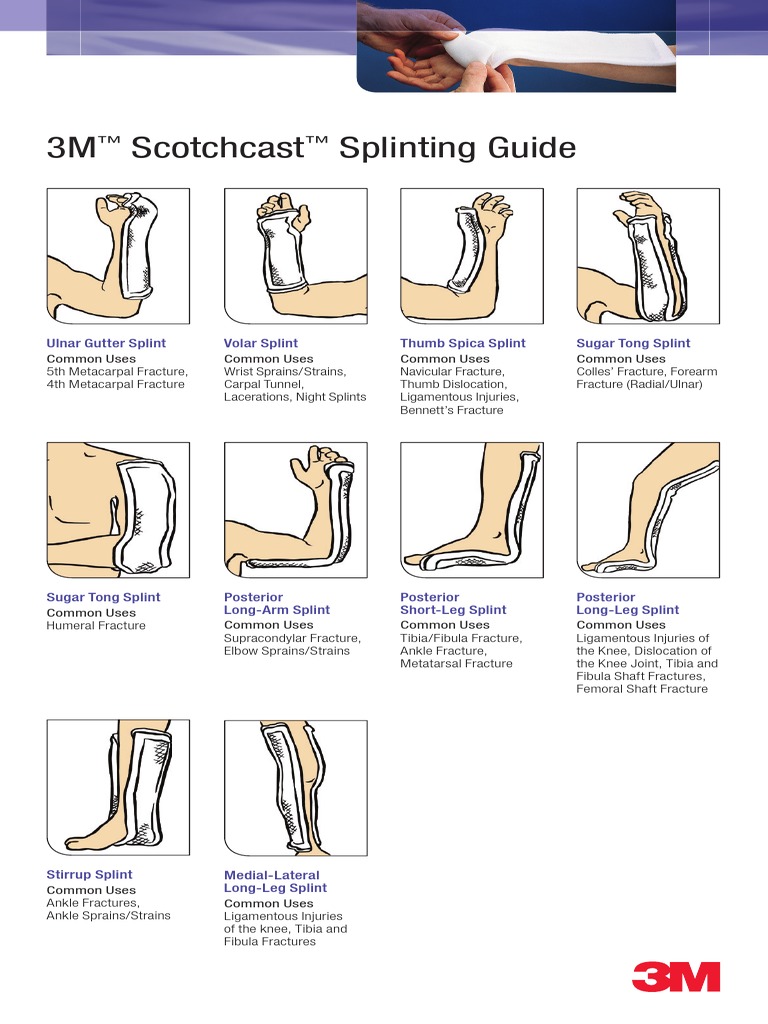 3M™ Scotchcast™ Splinting Guide

Ulnar Gutter Splint
Common Uses
5th Metacarpal Fracture, 4th Metacarpal Fracture

Volar Splint
Common Uses
Wrist Sprains/Strains, Carpal Tunnel, Lacerations, Night Splints

Thumb Spica Splint
Common Uses
Navicular Fracture, Thumb Dislocation, Ligamentous Injuries, Bennett's Fracture

Sugar Tong Splint
Common Uses
Colles' Fracture, Forearm Fracture (Radial/Ulnar)

Sugar Tong Splint
Common Uses
Humeral Fracture

Posterior Long-Arm Splint
Common Uses
Supracondylar Fracture, Elbow Sprains/Strains

Posterior Short-Leg Splint
Common Uses
Tibia/Fibula Fracture, Ankle Fracture, Metatarsal Fracture

Posterior Long-Leg Splint
Common Uses
Ligamentous Injuries of the Knee, Dislocation of the Knee Joint, Tibia and Fibula Shaft Fractures, Femoral Shaft Fracture

Stirrup Splint
Common Uses
Ankle Fractures, Ankle Sprains/Strains

Medial-Lateral Long-Leg Splint
Common Uses
Ligamentous Injuries of the knee, Tibia and Fibula Fractures

3M