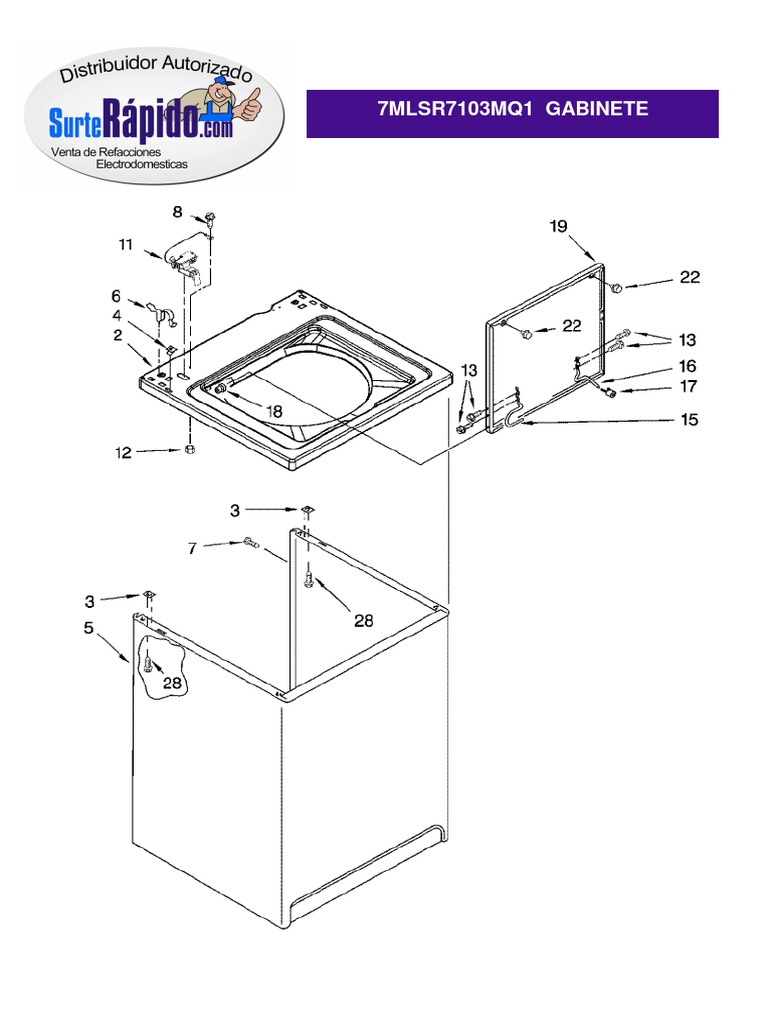 Distribuidor Autorizado
SurteRápido.com
Venta de Refacciones Electrodomesticas

7MLSR7103MQ1 GABINETE

8
11
6
4
2
18
12
19
22
22
13
16
17
13
15
3
7
28
3
5
28