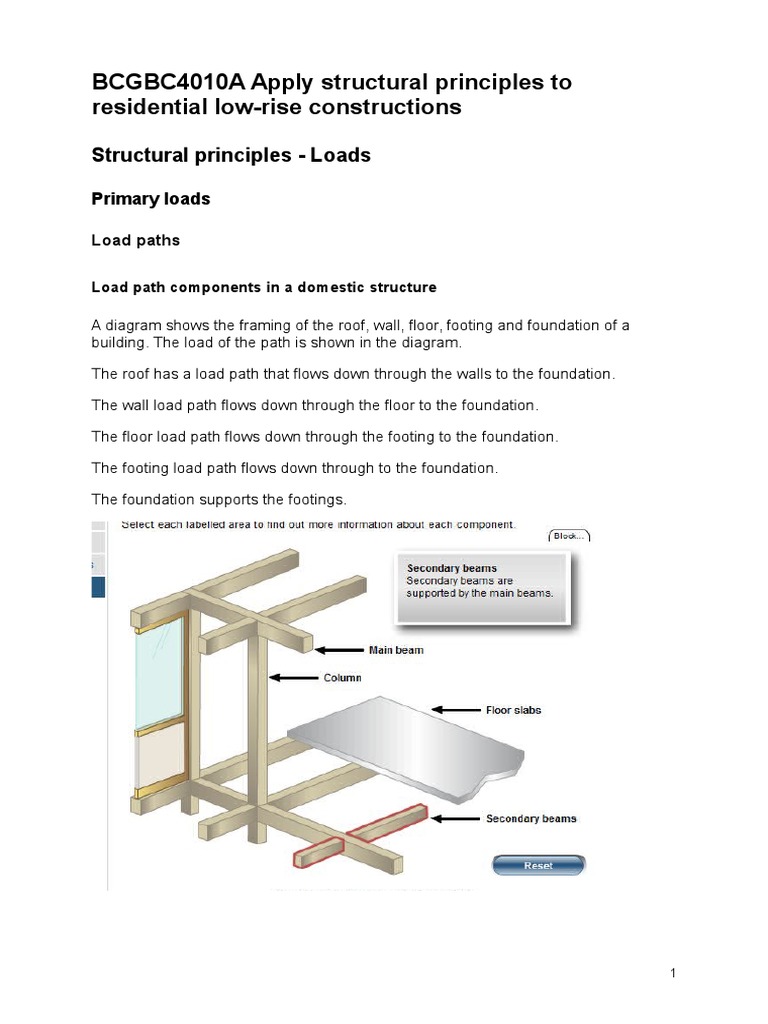 BCGBC4010A Apply structural principles to residential low-rise constructions

Structural principles - Loads

Primary loads

Load paths

Load path components in a domestic structure

A diagram shows the framing of the roof, wall, floor, footing and foundation of a building. The load of the path is shown in the diagram.

The roof has a load path that flows down through the walls to the foundation.

The wall load path flows down through the floor to the foundation.

The floor load path flows down through the footing to the foundation.

The footing load path flows down through to the foundation.

The foundation supports the footings.

Select each labelled area to find out more information about each component.

Block...

Secondary beams
Secondary beams are supported by the main beams.

Main beam

Column

Floor slabs

Secondary beams

Reset

1