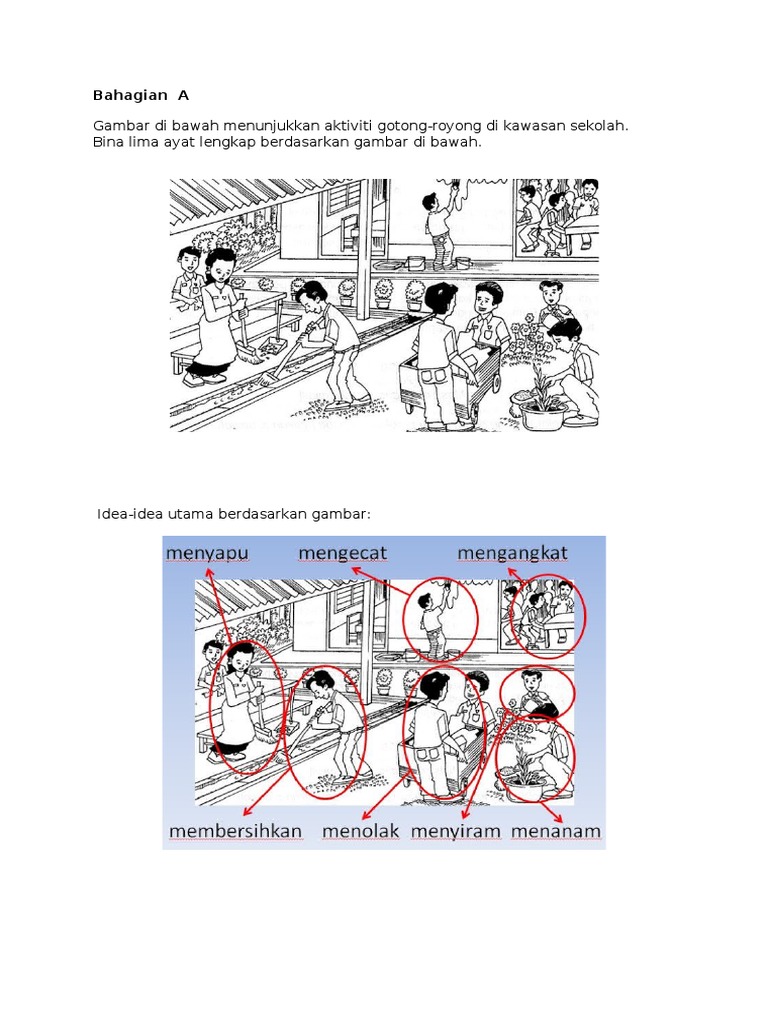 Bahagian A

Gambar di bawah menunjukkan aktiviti gotong-royong di kawasan sekolah. Bina lima ayat lengkap berdasarkan gambar di bawah.

Idea-idea utama berdasarkan gambar:

menyapu mengecat mengangkat

membersihkan menolak menyiram menanam