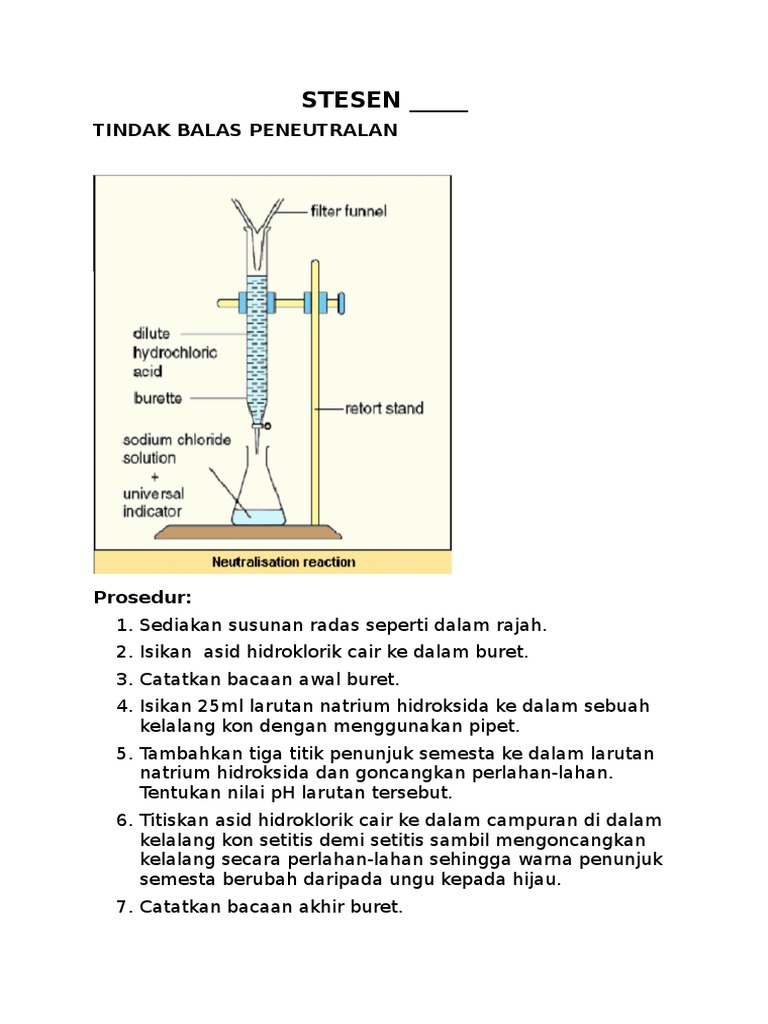 STESEN _____

TINDAK BALAS PENEUTRALAN

filter funnel

dilute hydrochloric acid

burette

retort stand

sodium chloride solution + universal indicator

Neutralisation reaction

Prosedur:

1. Sediakan susunan radas seperti dalam rajah.
2. Isikan asid hidroklorik cair ke dalam buret.
3. Catatkan bacaan awal buret.
4. Isikan 25ml larutan natrium hidroksida ke dalam sebuah kelalang kon dengan menggunakan pipet.
5. Tambahkan tiga titik penunjuk semesta ke dalam larutan natrium hidroksida dan goncangkan perlahan-lahan. Tentukan nilai pH larutan tersebut.
6. Titiskan asid hidroklorik cair ke dalam campuran di dalam kelalang kon setitis demi setitis sambil mengoncangkan kelalang secara perlahan-lahan sehingga warna penunjuk semesta berubah daripada ungu kepada hijau.
7. Catatkan bacaan akhir buret.