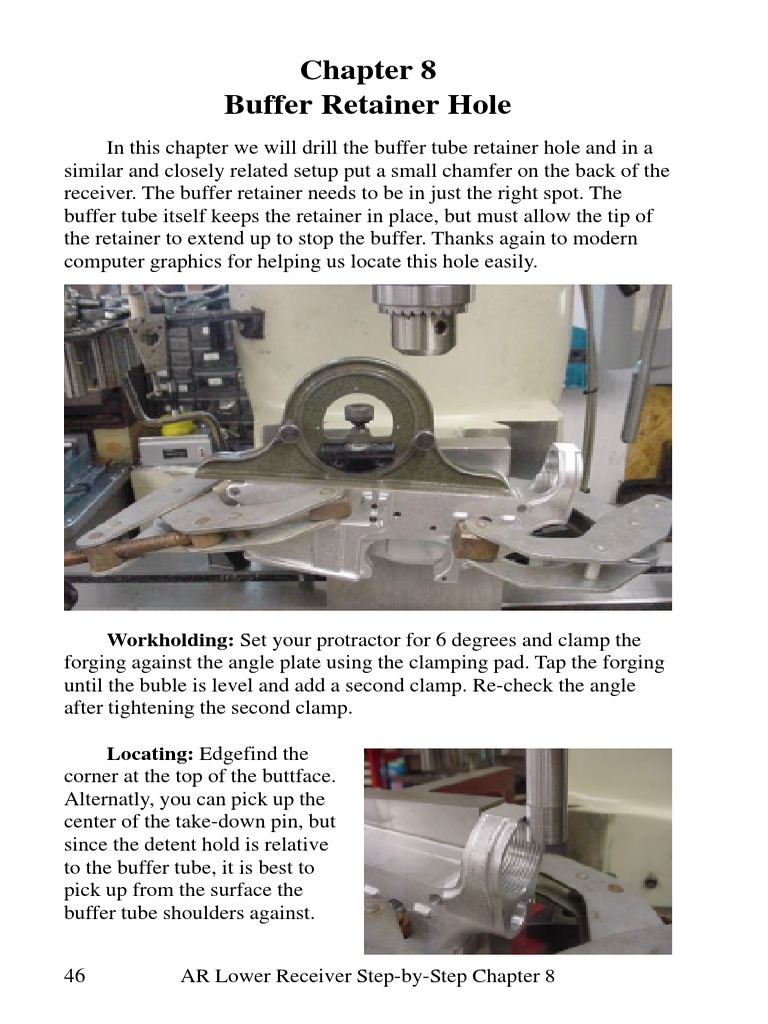 Chapter 8
Buffer Retainer Hole

In this chapter we will drill the buffer tube retainer hole and in a similar and closely related setup put a small chamfer on the back of the receiver. The buffer retainer needs to be in just the right spot. The buffer tube itself keeps the retainer in place, but must allow the tip of the retainer to extend up to stop the buffer. Thanks again to modern computer graphics for helping us locate this hole easily.

**Workholding:** Set your protractor for 6 degrees and clamp the forging against the angle plate using the clamping pad. Tap the forging until the buble is level and add a second clamp. Re-check the angle after tightening the second clamp.

**Locating:** Edgefind the corner at the top of the buttface. Alternatly, you can pick up the center of the take-down pin, but since the detent hold is relative to the buffer tube, it is best to pick up from the surface the buffer tube shoulders against.

46 AR Lower Receiver Step-by-Step Chapter 8