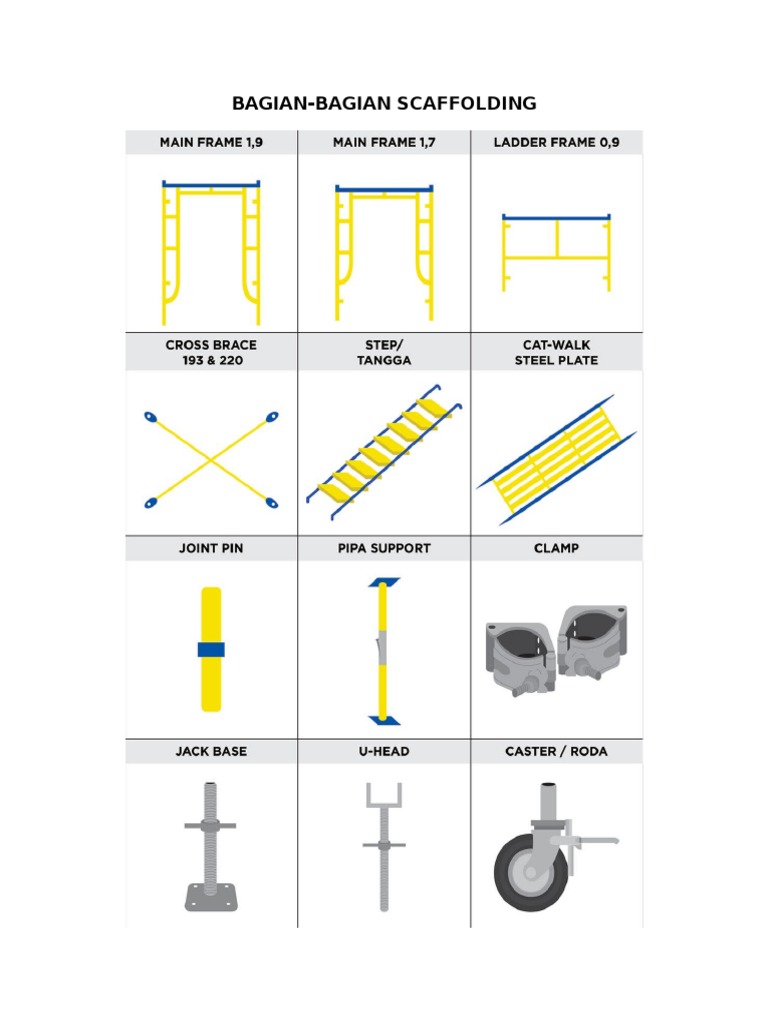 BAGIAN-BAGIAN SCAFFOLDING

| MAIN FRAME 1,9 | MAIN FRAME 1,7 | LADDER FRAME 0,9 |
|---|---|---|
| CROSS BRACE 193 & 220 | STEP/ TANGGA | CAT-WALK STEEL PLATE |
| JOINT PIN | PIPA SUPPORT | CLAMP |
| JACK BASE | U-HEAD | CASTER / RODA |