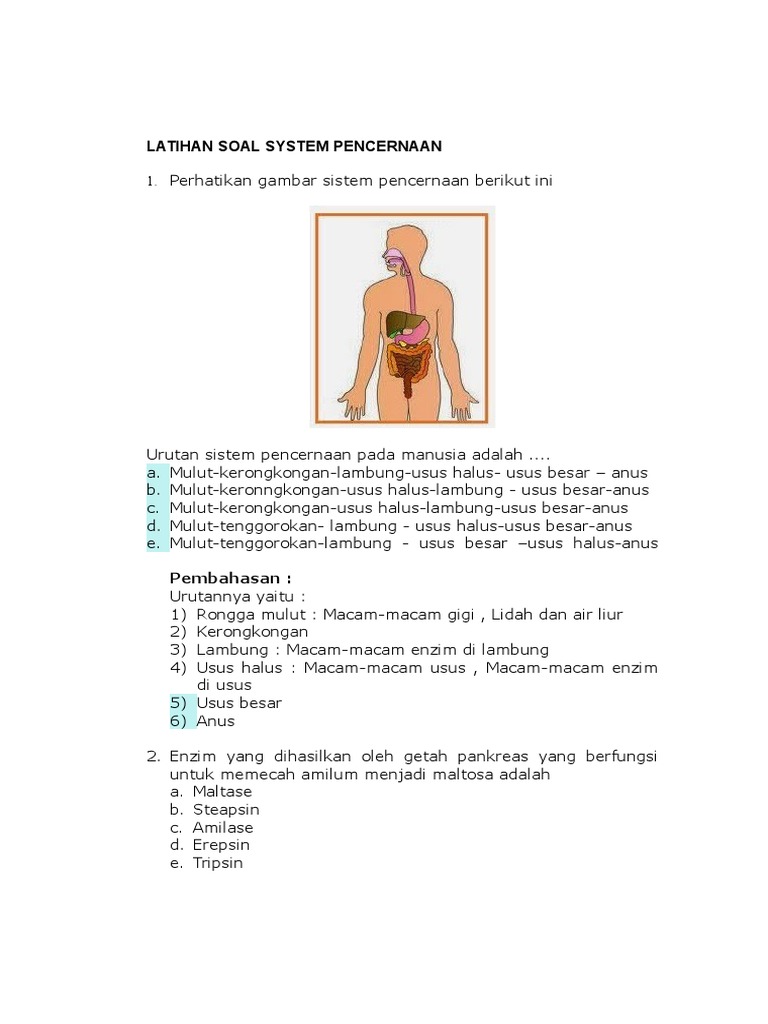 LATIHAN SOAL SYSTEM PENCERNAAN

1. Perhatikan gambar sistem pencernaan berikut ini

Urutan sistem pencernaan pada manusia adalah ....
a. Mulut-kerongkongan-lambung-usus halus- usus besar – anus
b. Mulut-keronngkongan-usus halus-lambung - usus besar-anus
c. Mulut-kerongkongan-usus halus-lambung-usus besar-anus
d. Mulut-tenggorokan- lambung - usus halus-usus besar-anus
e. Mulut-tenggorokan-lambung - usus besar –usus halus-anus

Pembahasan :
Urutannya yaitu :
1) Rongga mulut : Macam-macam gigi , Lidah dan air liur
2) Kerongkongan
3) Lambung : Macam-macam enzim di lambung
4) Usus halus : Macam-macam usus , Macam-macam enzim di usus
5) Usus besar
6) Anus

2. Enzim yang dihasilkan oleh getah pankreas yang berfungsi untuk memecah amilum menjadi maltosa adalah
a. Maltase
b. Steapsin
c. Amilase
d. Erepsin
e. Tripsin