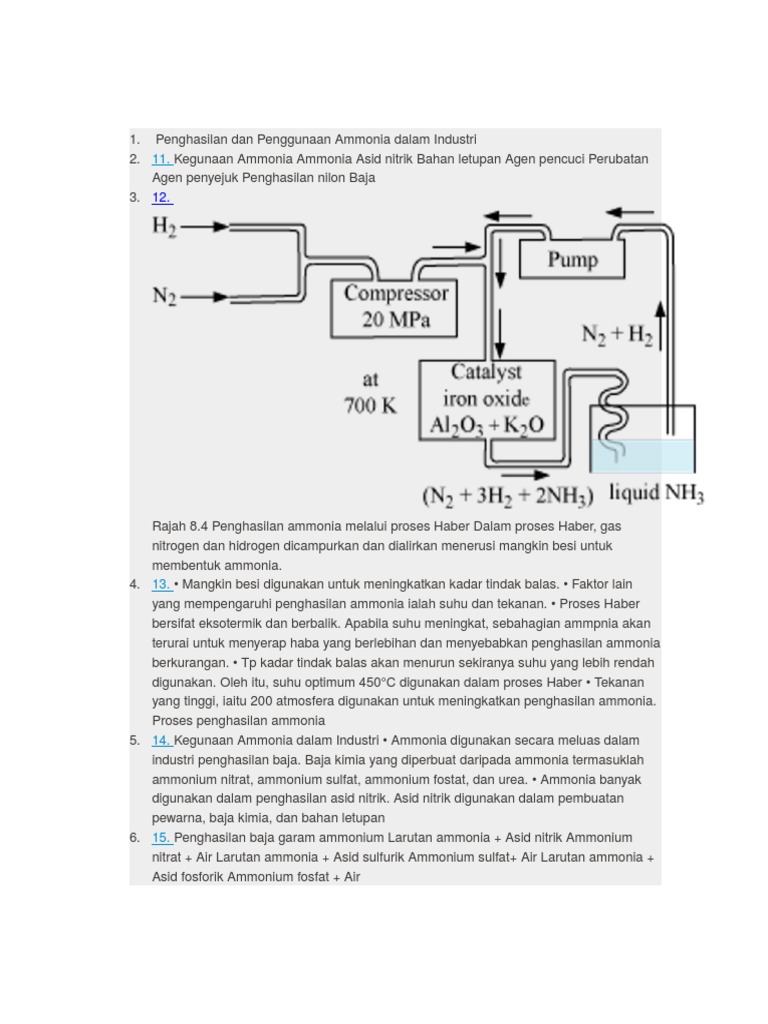 1. Penghasilan dan Penggunaan Ammonia dalam Industri
2. 11. Kegunaan Ammonia Ammonia Asid nitrik Bahan letupan Agen pencuci Perubatan Agen penyejuk Penghasilan nilon Baja
3. 12.

$H_2$

$N_2$

Compressor 20 MPa

Pump

$N_2 + H_2$

at 700 K

Catalyst iron oxide $Al_2O_3 + K_2O$

$(N_2 + 3H_2 + 2NH_3)$ liquid $NH_3$

Rajah 8.4 Penghasilan ammonia melalui proses Haber Dalam proses Haber, gas nitrogen dan hidrogen dicampurkan dan dialirkan menerusi mangkin besi untuk membentuk ammonia.
4. 13. • Mangkin besi digunakan untuk meningkatkan kadar tindak balas. • Faktor lain yang mempengaruhi penghasilan ammonia ialah suhu dan tekanan. • Proses Haber bersifat eksotermik dan berbalik. Apabila suhu meningkat, sebahagian ammpnia akan terurai untuk menyerap haba yang berlebihan dan menyebabkan penghasilan ammonia berkurangan. • Tp kadar tindak balas akan menurun sekiranya suhu yang lebih rendah digunakan. Oleh itu, suhu optimum 450°C digunakan dalam proses Haber • Tekanan yang tinggi, iaitu 200 atmosfera digunakan untuk meningkatkan penghasilan ammonia. Proses penghasilan ammonia
5. 14. Kegunaan Ammonia dalam Industri • Ammonia digunakan secara meluas dalam industri penghasilan baja. Baja kimia yang diperbuat daripada ammonia termasuklah ammonium nitrat, ammonium sulfat, ammonium fostat, dan urea. • Ammonia banyak digunakan dalam penghasilan asid nitrik. Asid nitrik digunakan dalam pembuatan pewarna, baja kimia, dan bahan letupan
6. 15. Penghasilan baja garam ammonium Larutan ammonia + Asid nitrik Ammonium nitrat + Air Larutan ammonia + Asid sulfurik Ammonium sulfat+ Air Larutan ammonia + Asid fosforik Ammonium fosfat + Air