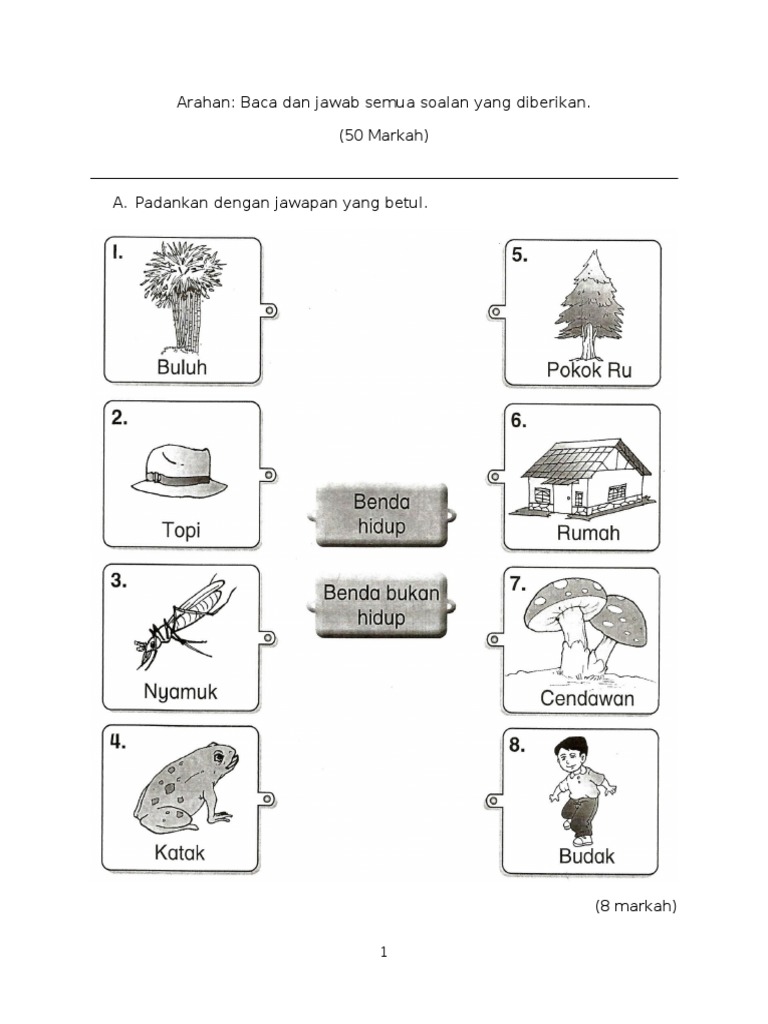 Arahan: Baca dan jawab semua soalan yang diberikan.

(50 Markah)

A. Padankan dengan jawapan yang betul.

1. Buluh

2. Topi

3. Nyamuk

4. Katak

Benda hidup

Benda bukan hidup

5. Pokok Ru

6. Rumah

7. Cendawan

8. Budak

(8 markah)

1