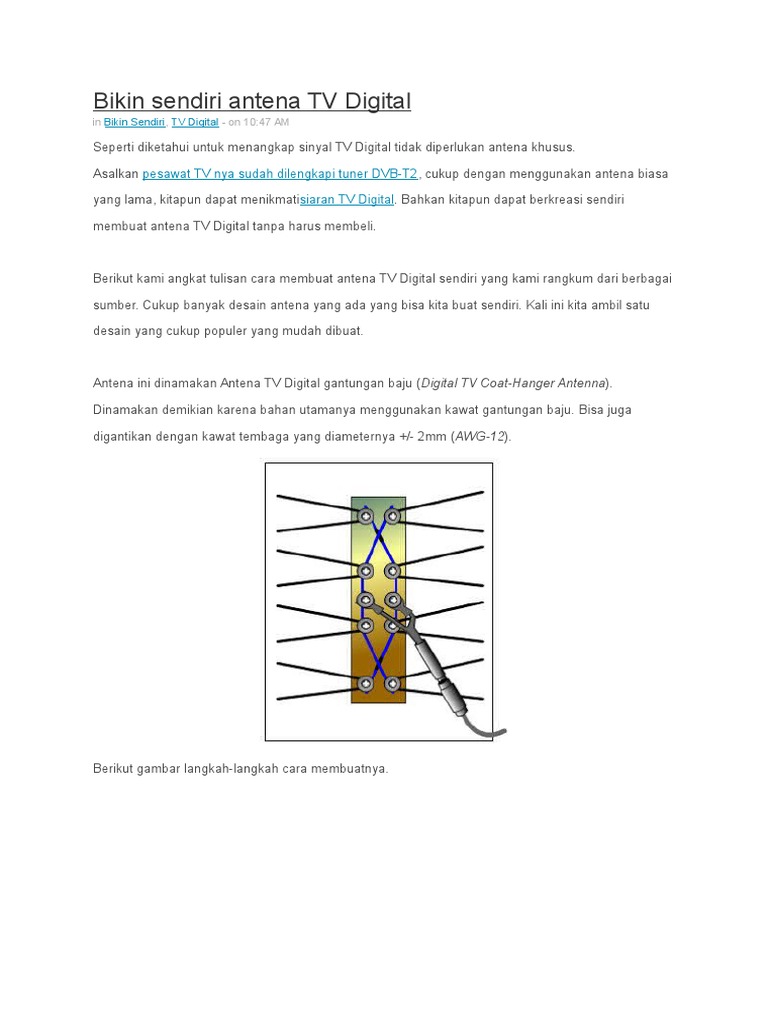 Bikin sendiri antena TV Digital

in Bikin Sendiri, TV Digital - on 10:47 AM

Seperti diketahui untuk menangkap sinyal TV Digital tidak diperlukan antena khusus. Asalkan pesawat TV nya sudah dilengkapi tuner DVB-T2 , cukup dengan menggunakan antena biasa yang lama, kitapun dapat menikmatisiaran TV Digital. Bahkan kitapun dapat berkreasi sendiri membuat antena TV Digital tanpa harus membeli.

Berikut kami angkat tulisan cara membuat antena TV Digital sendiri yang kami rangkum dari berbagai sumber. Cukup banyak desain antena yang ada yang bisa kita buat sendiri. Kali ini kita ambil satu desain yang cukup populer yang mudah dibuat.

Antena ini dinamakan Antena TV Digital gantungan baju (Digital TV Coat-Hanger Antenna). Dinamakan demikian karena bahan utamanya menggunakan kawat gantungan baju. Bisa juga digantikan dengan kawat tembaga yang diameternya +/- 2mm (AWG-12).

Berikut gambar langkah-langkah cara membuatnya.