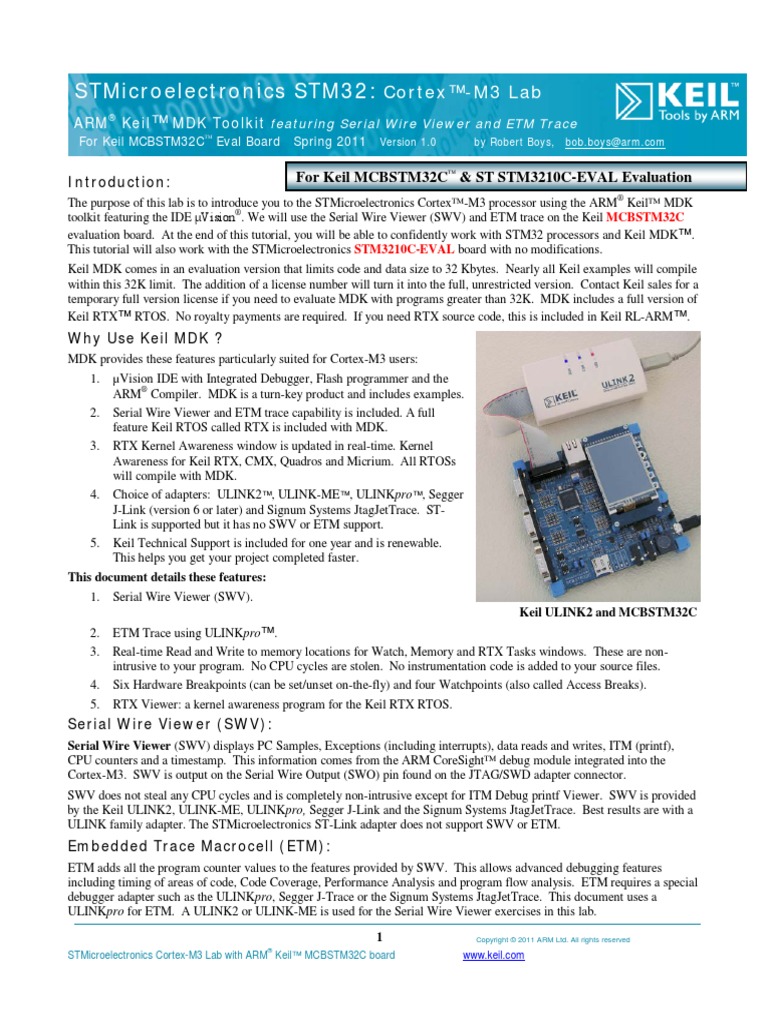 STMicroelectronics STM32: Cortex™-M3 Lab

ARM® Keil™ MDK Toolkit featuring Serial Wire Viewer and ETM Trace

For Keil MCBSTM32C™ Eval Board Spring 2011 Version 1.0 by Robert Boys, bob.boys@arm.com

KEIL™ Tools by ARM

Introduction:

For Keil MCBSTM32C™ & ST STM3210C-EVAL Evaluation

The purpose of this lab is to introduce you to the STMicroelectronics Cortex™-M3 processor using the ARM® Keil™ MDK toolkit featuring the IDE μVision®. We will use the Serial Wire Viewer (SWV) and ETM trace on the Keil MCBSTM32C evaluation board. At the end of this tutorial, you will be able to confidently work with STM32 processors and Keil MDK™. This tutorial will also work with the STMicroelectronics STM3210C-EVAL board with no modifications.

Keil MDK comes in an evaluation version that limits code and data size to 32 Kbytes. Nearly all Keil examples will compile within this 32K limit. The addition of a license number will turn it into the full, unrestricted version. Contact Keil sales for a temporary full version license if you need to evaluate MDK with programs greater than 32K. MDK includes a full version of Keil RTX™ RTOS. No royalty payments are required. If you need RTX source code, this is included in Keil RL-ARM™.

Why Use Keil MDK ?

MDK provides these features particularly suited for Cortex-M3 users:

1. µVision IDE with Integrated Debugger, Flash programmer and the ARM® Compiler. MDK is a turn-key product and includes examples.
2. Serial Wire Viewer and ETM trace capability is included. A full feature Keil RTOS called RTX is included with MDK.
3. RTX Kernel Awareness window is updated in real-time. Kernel Awareness for Keil RTX, CMX, Quadros and Micrium. All RTOSs will compile with MDK.
4. Choice of adapters: ULINK2™, ULINK-ME™, ULINKpro™, Segger J-Link (version 6 or later) and Signum Systems JtagJetTrace. ST-Link is supported but it has no SWV or ETM support.
5. Keil Technical Support is included for one year and is renewable. This helps you get your project completed faster.

This document details these features:

1. Serial Wire Viewer (SWV).

KEIL ULINK2

Keil ULINK2 and MCBSTM32C

2. ETM Trace using ULINKpro™.
3. Real-time Read and Write to memory locations for Watch, Memory and RTX Tasks windows. These are non-intrusive to your program. No CPU cycles are stolen. No instrumentation code is added to your source files.
4. Six Hardware Breakpoints (can be set/unset on-the-fly) and four Watchpoints (also called Access Breaks).
5. RTX Viewer: a kernel awareness program for the Keil RTX RTOS.

Serial Wire Viewer (SWV):

Serial Wire Viewer (SWV) displays PC Samples, Exceptions (including interrupts), data reads and writes, ITM (printf), CPU counters and a timestamp. This information comes from the ARM CoreSight™ debug module integrated into the Cortex-M3. SWV is output on the Serial Wire Output (SWO) pin found on the JTAG/SWD adapter connector.

SWV does not steal any CPU cycles and is completely non-intrusive except for ITM Debug printf Viewer. SWV is provided by the Keil ULINK2, ULINK-ME, ULINKpro, Segger J-Link and the Signum Systems JtagJetTrace. Best results are with a ULINK family adapter. The STMicroelectronics ST-Link adapter does not support SWV or ETM.

Embedded Trace Macrocell (ETM):

ETM adds all the program counter values to the features provided by SWV. This allows advanced debugging features including timing of areas of code, Code Coverage, Performance Analysis and program flow analysis. ETM requires a special debugger adapter such as the ULINKpro, Segger J-Trace or the Signum Systems JtagJetTrace. This document uses a ULINKpro for ETM. A ULINK2 or ULINK-ME is used for the Serial Wire Viewer exercises in this lab.

1

Copyright © 2011 ARM Ltd. All rights reserved

STMicroelectronics Cortex-M3 Lab with ARM® Keil™ MCBSTM32C board

www.keil.com