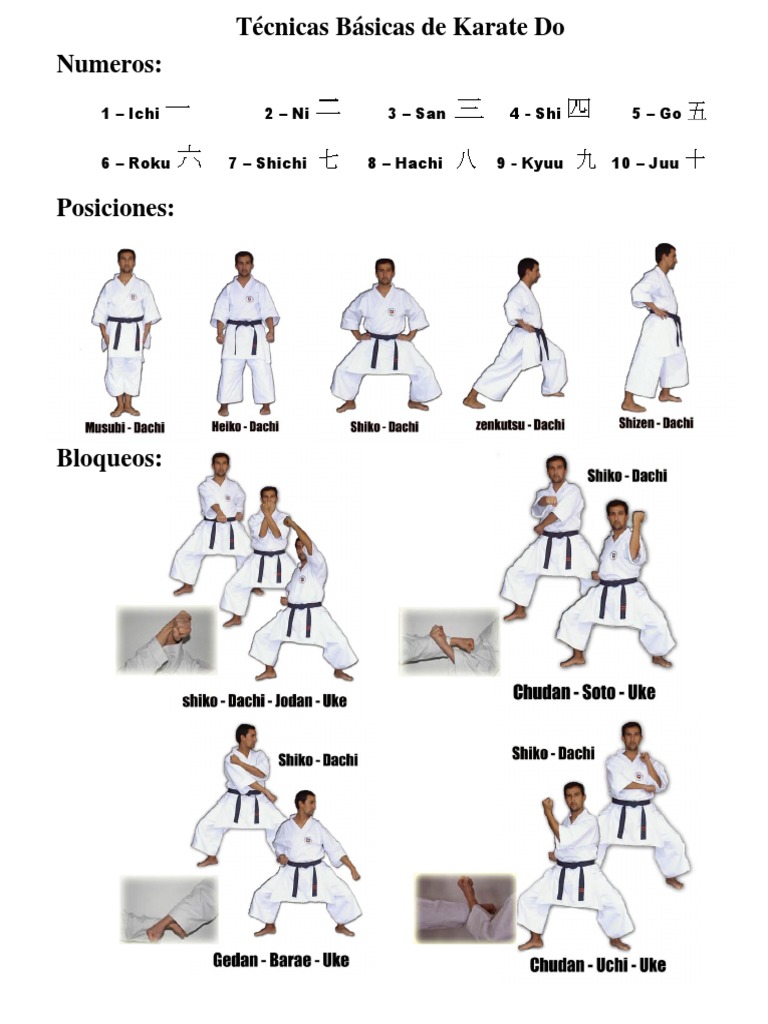 Técnicas Básicas de Karate Do

Numeros:

1 – Ichi 一 2 – Ni 二 3 – San 三 4 - Shi 四 5 – Go 五

6 – Roku 六 7 – Shichi 七 8 – Hachi 八 9 - Kyuu 九 10 – Juu 十

Posiciones:

Musubi - Dachi
Heiko - Dachi
Shiko - Dachi
zenkutsu - Dachi
Shizen - Dachi

Bloqueos:

shiko - Dachi - Jodan - Uke

Shiko - Dachi
Chudan - Soto - Uke

Shiko - Dachi
Gedan - Barae - Uke

Shiko - Dachi
Chudan - Uchi - Uke