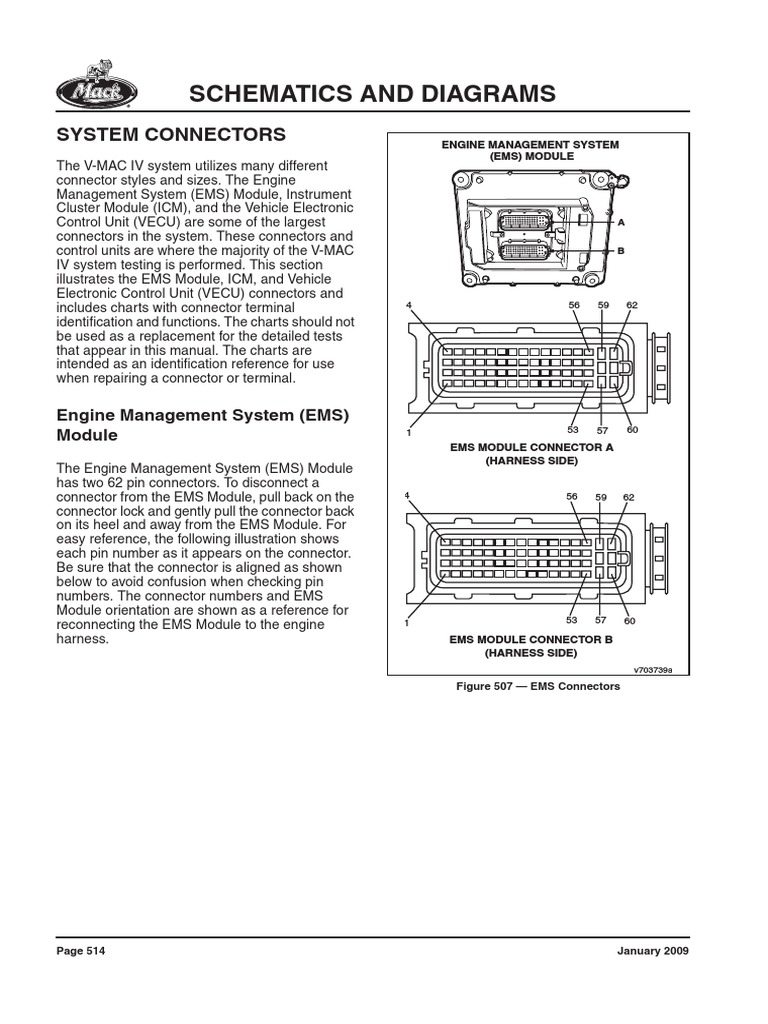 Mack

SCHEMATICS AND DIAGRAMS

SYSTEM CONNECTORS

The V-MAC IV system utilizes many different connector styles and sizes. The Engine Management System (EMS) Module, Instrument Cluster Module (ICM), and the Vehicle Electronic Control Unit (VECU) are some of the largest connectors in the system. These connectors and control units are where the majority of the V-MAC IV system testing is performed. This section illustrates the EMS Module, ICM, and Vehicle Electronic Control Unit (VECU) connectors and includes charts with connector terminal identification and functions. The charts should not be used as a replacement for the detailed tests that appear in this manual. The charts are intended as an identification reference for use when repairing a connector or terminal.

Engine Management System (EMS) Module

The Engine Management System (EMS) Module has two 62 pin connectors. To disconnect a connector from the EMS Module, pull back on the connector lock and gently pull the connector back on its heel and away from the EMS Module. For easy reference, the following illustration shows each pin number as it appears on the connector. Be sure that the connector is aligned as shown below to avoid confusion when checking pin numbers. The connector numbers and EMS Module orientation are shown as a reference for reconnecting the EMS Module to the engine harness.

ENGINE MANAGEMENT SYSTEM (EMS) MODULE

A

B

4 56 59 62

1 53 57 60

EMS MODULE CONNECTOR A (HARNESS SIDE)

4 56 59 62

1 53 57 60

EMS MODULE CONNECTOR B (HARNESS SIDE)

v703739a

Figure 507 — EMS Connectors

Page 514

January 2009