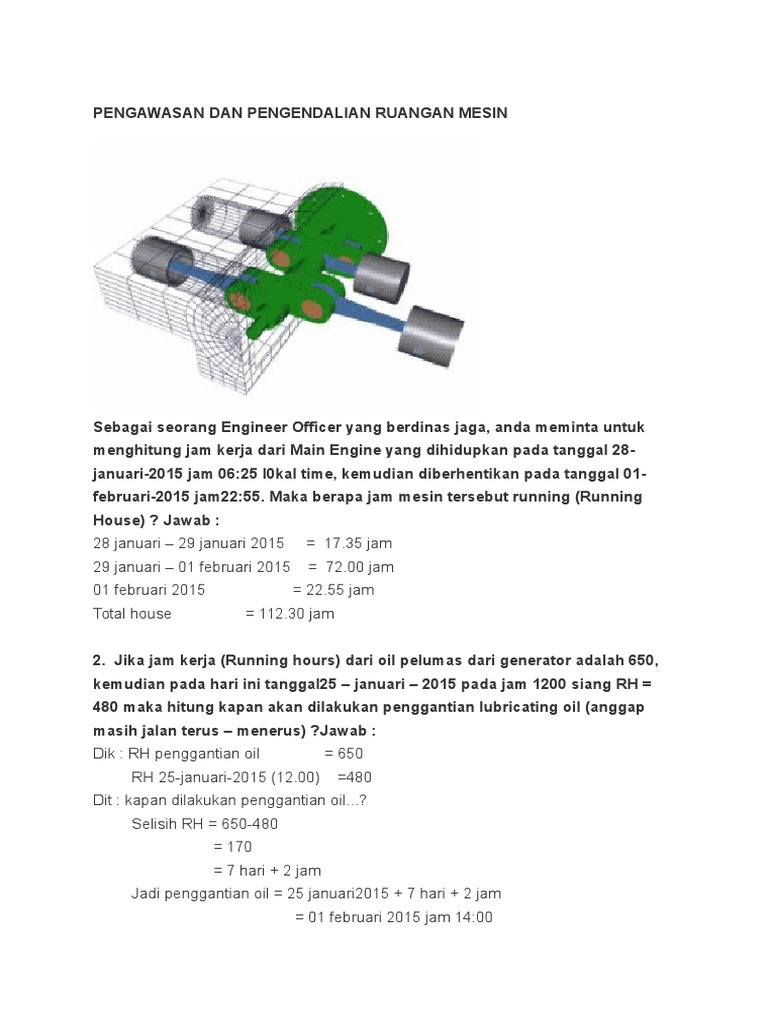 PENGAWASAN DAN PENGENDALIAN RUANGAN MESIN

Sebagai seorang Engineer Officer yang berdinas jaga, anda meminta untuk menghitung jam kerja dari Main Engine yang dihidupkan pada tanggal 28-januari-2015 jam 06:25 l0kal time, kemudian diberhentikan pada tanggal 01-februari-2015 jam22:55. Maka berapa jam mesin tersebut running (Running House) ? Jawab :
28 januari – 29 januari 2015 = 17.35 jam
29 januari – 01 februari 2015 = 72.00 jam
01 februari 2015 = 22.55 jam
Total house = 112.30 jam

2. Jika jam kerja (Running hours) dari oil pelumas dari generator adalah 650, kemudian pada hari ini tanggal25 – januari – 2015 pada jam 1200 siang RH = 480 maka hitung kapan akan dilakukan penggantian lubricating oil (anggap masih jalan terus – menerus) ?Jawab :
Dik : RH penggantian oil = 650
RH 25-januari-2015 (12.00) =480
Dit : kapan dilakukan penggantian oil...?
Selisih RH = 650-480
= 170
= 7 hari + 2 jam
Jadi penggantian oil = 25 januari2015 + 7 hari + 2 jam
= 01 februari 2015 jam 14:00