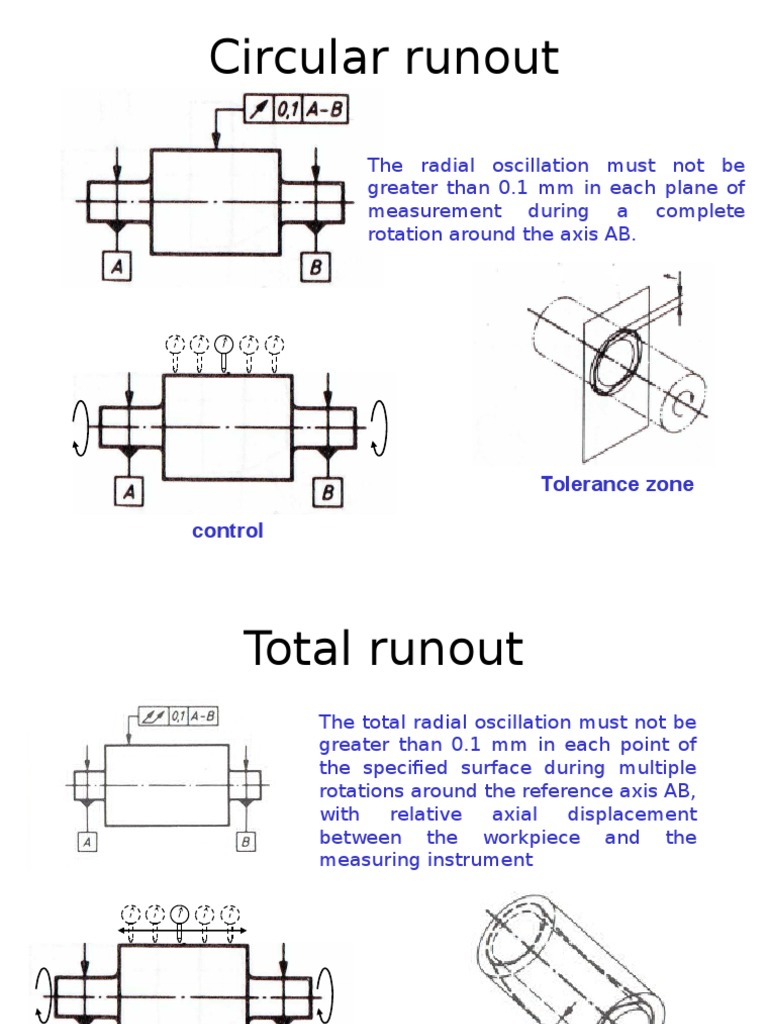 Circular runout

0,1 A-B

A B

The radial oscillation must not be greater than 0.1 mm in each plane of measurement during a complete rotation around the axis AB.

A B

control

Tolerance zone

Total runout

0,1 A-B

A B

The total radial oscillation must not be greater than 0.1 mm in each point of the specified surface during multiple rotations around the reference axis AB, with relative axial displacement between the workpiece and the measuring instrument