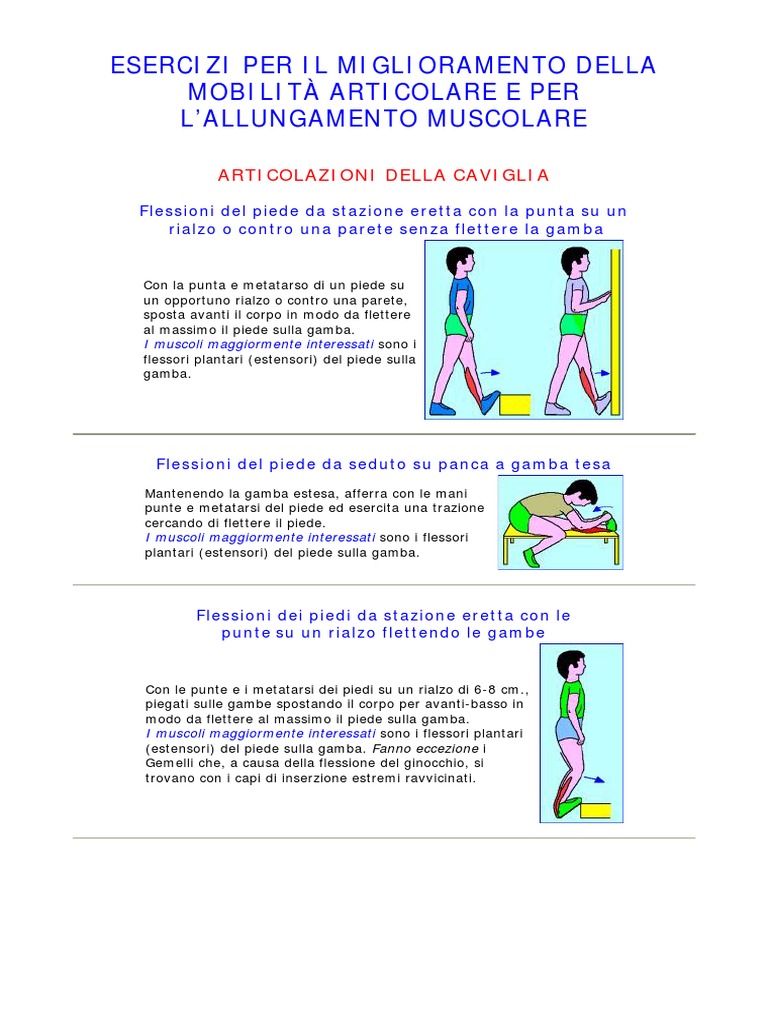 ESERCIZI PER IL MIGLIORAMENTO DELLA MOBILITÀ ARTICOLARE E PER L'ALLUNGAMENTO MUSCOLARE

ARTICOLAZIONI DELLA CAVIGLIA

Flessioni del piede da stazione eretta con la punta su un rialzo o contro una parete senza flettere la gamba

Con la punta e metatarso di un piede su un opportuno rialzo o contro una parete, sposta avanti il corpo in modo da flettere al massimo il piede sulla gamba.
I muscoli maggiormente interessati sono i flessori plantari (estensori) del piede sulla gamba.

Flessioni del piede da seduto su panca a gamba tesa

Mantenendo la gamba estesa, afferra con le mani punte e metatarsi del piede ed esercita una trazione cercando di flettere il piede.
I muscoli maggiormente interessati sono i flessori plantari (estensori) del piede sulla gamba.

Flessioni dei piedi da stazione eretta con le punte su un rialzo flettendo le gambe

Con le punte e i metatarsi dei piedi su un rialzo di 6-8 cm., piegati sulle gambe spostando il corpo per avanti-basso in modo da flettere al massimo il piede sulla gamba.
I muscoli maggiormente interessati sono i flessori plantari (estensori) del piede sulla gamba. Fanno eccezione i Gemelli che, a causa della flessione del ginocchio, si trovano con i capi di inserzione estremi ravvicinati.