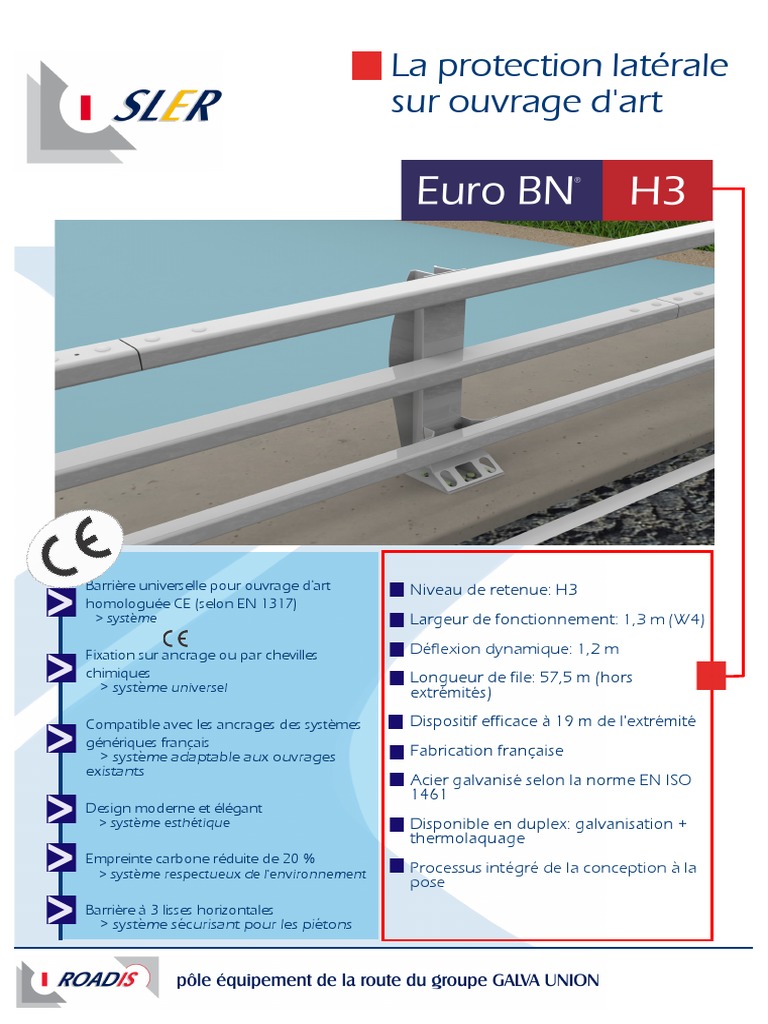 SLER

La protection latérale sur ouvrage d'art

Euro BN® H3

CE

Barrière universelle pour ouvrage d'art homologuée CE (selon EN 1317)
> système

CE

Fixation sur ancrage ou par chevilles chimiques
> système universel

Compatible avec les ancrages des systèmes génériques français
> système adaptable aux ouvrages existants

Design moderne et élégant
> système esthétique

Empreinte carbone réduite de 20 %
> système respectueux de l'environnement

Barrière à 3 lisses horizontales
> système sécurisant pour les piétons

Niveau de retenue: H3

Largeur de fonctionnement: 1,3 m (W4)

Déflexion dynamique: 1,2 m

Longueur de file: 57,5 m (hors extrémités)

Dispositif efficace à 19 m de l'extrémité

Fabrication française

Acier galvanisé selon la norme EN ISO 1461

Disponible en duplex: galvanisation + thermolaquage

Processus intégré de la conception à la pose

ROADIS pôle équipement de la route du groupe GALVA UNION