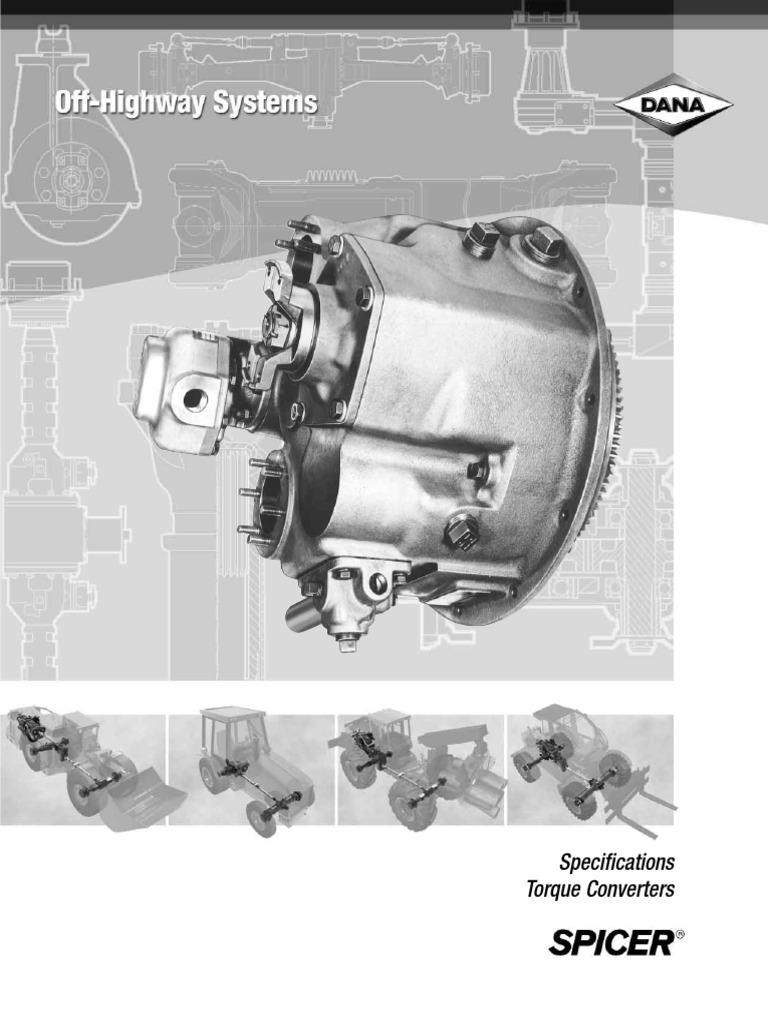 Off-Highway Systems

DANA

Specifications
Torque Converters

SPICER®