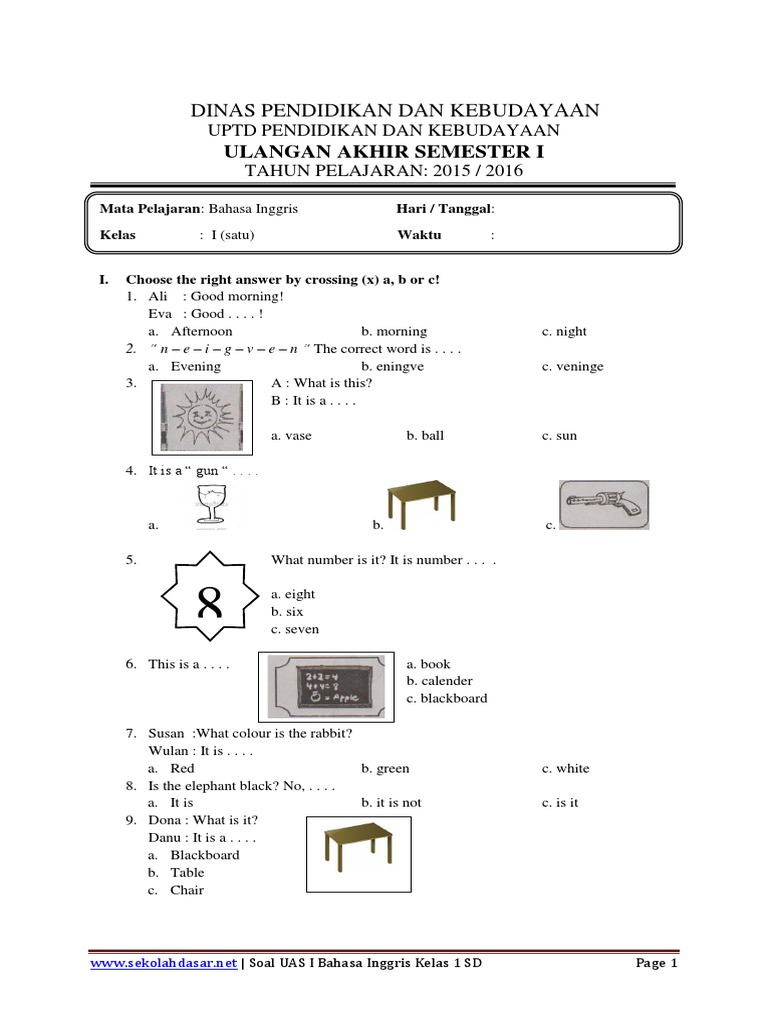 DINAS PENDIDIKAN DAN KEBUDAYAAN
UPTD PENDIDIKAN DAN KEBUDAYAAN
ULANGAN AKHIR SEMESTER I
TAHUN PELAJARAN: 2015 / 2016

Mata Pelajaran: Bahasa Inggris
Hari / Tanggal:
Kelas : I (satu)
Waktu :

I. Choose the right answer by crossing (x) a, b or c!
1. Ali : Good morning!
Eva : Good . . . . !
a. Afternoon b. morning c. night
2. " n – e – i – g – v – e – n " The correct word is . . . .
a. Evening b. eningve c. veninge
3. A : What is this?
B : It is a . . . .
a. vase b. ball c. sun
4. It is a " gun " . . . .
a. b. c.
5. What number is it? It is number . . . .
8
a. eight
b. six
c. seven
6. This is a . . . .
2+2=4
4+4=8
= Apple
a. book
b. calender
c. blackboard
7. Susan :What colour is the rabbit?
Wulan : It is . . . .
a. Red b. green c. white
8. Is the elephant black? No, . . . .
a. It is b. it is not c. is it
9. Dona : What is it?
Danu : It is a . . . .
a. Blackboard
b. Table
c. Chair

www.sekolahdasar.net | Soal UAS I Bahasa Inggris Kelas 1 SD Page 1