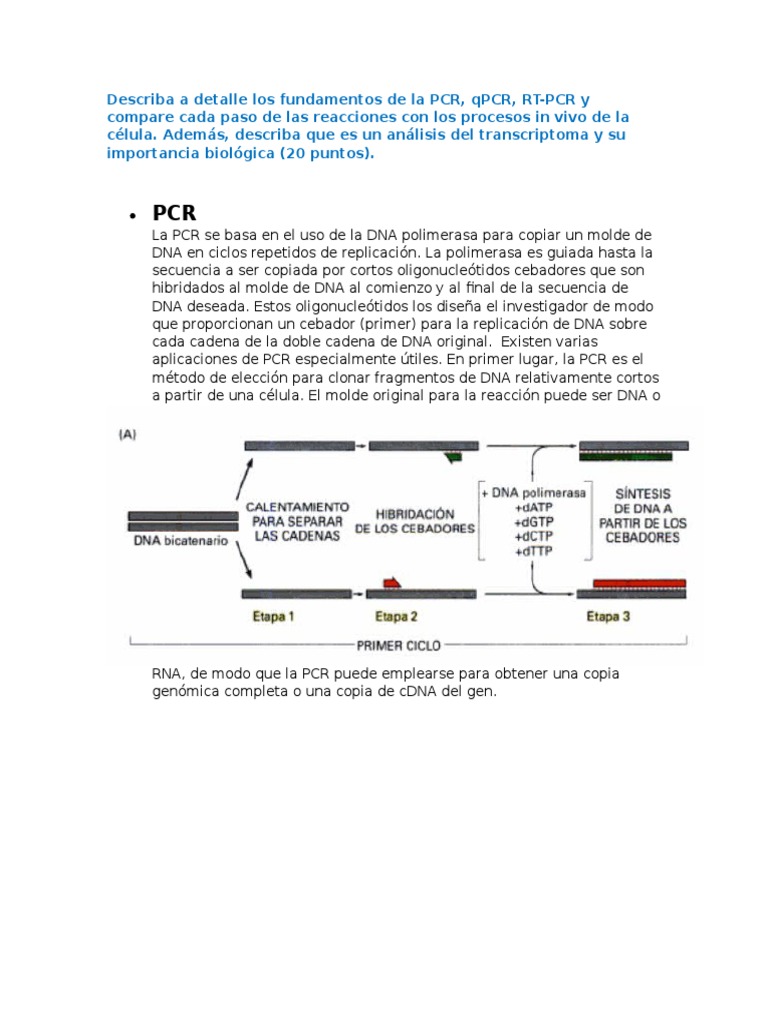 Describa a detalle los fundamentos de la PCR, qPCR, RT-PCR y compare cada paso de las reacciones con los procesos in vivo de la célula. Además, describa que es un análisis del transcriptoma y su importancia biológica (20 puntos).

• PCR

La PCR se basa en el uso de la DNA polimerasa para copiar un molde de DNA en ciclos repetidos de replicación. La polimerasa es guiada hasta la secuencia a ser copiada por cortos oligonucleótidos cebadores que son hibridados al molde de DNA al comienzo y al final de la secuencia de DNA deseada. Estos oligonucleótidos los diseña el investigador de modo que proporcionan un cebador (primer) para la replicación de DNA sobre cada cadena de la doble cadena de DNA original. Existen varias aplicaciones de PCR especialmente útiles. En primer lugar, la PCR es el método de elección para clonar fragmentos de DNA relativamente cortos a partir de una célula. El molde original para la reacción puede ser DNA o

(A)

DNA bicatenario

CALENTAMIENTO PARA SEPARAR LAS CADENAS

HIBRIDACIÓN DE LOS CEBADORES

+ DNA polimerasa
+dATP
+dGTP
+dCTP
+dTTP

SÍNTESIS DE DNA A PARTIR DE LOS CEBADORES

Etapa 1

Etapa 2

Etapa 3

PRIMER CICLO

RNA, de modo que la PCR puede emplearse para obtener una copia genómica completa o una copia de cDNA del gen.