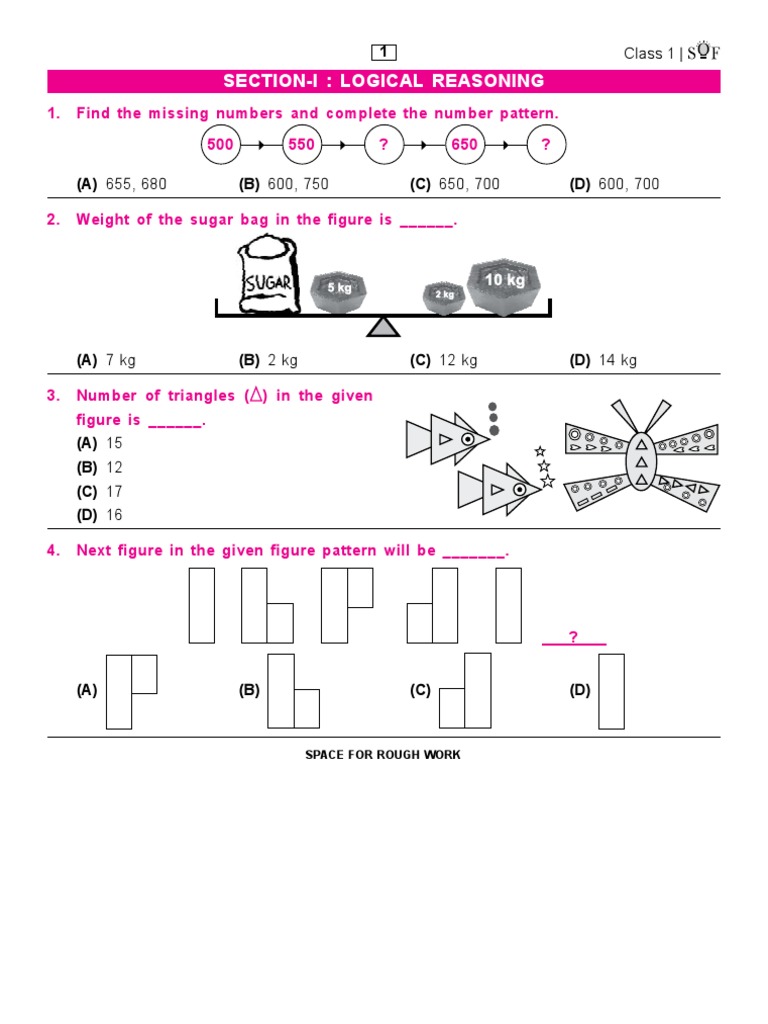 1

Class 1 | SOF

SECTION-I : LOGICAL REASONING

1. Find the missing numbers and complete the number pattern.

500 → 550 → ? → 650 → ?

(A) 655, 680 (B) 600, 750 (C) 650, 700 (D) 600, 700

2. Weight of the sugar bag in the figure is ______.

SUGAR 5 kg 2 kg 10 kg

(A) 7 kg (B) 2 kg (C) 12 kg (D) 14 kg

3. Number of triangles ($\triangle$) in the given figure is ______.

(A) 15
(B) 12
(C) 17
(D) 16

4. Next figure in the given figure pattern will be _______.

?

(A) (B) (C) (D)

SPACE FOR ROUGH WORK