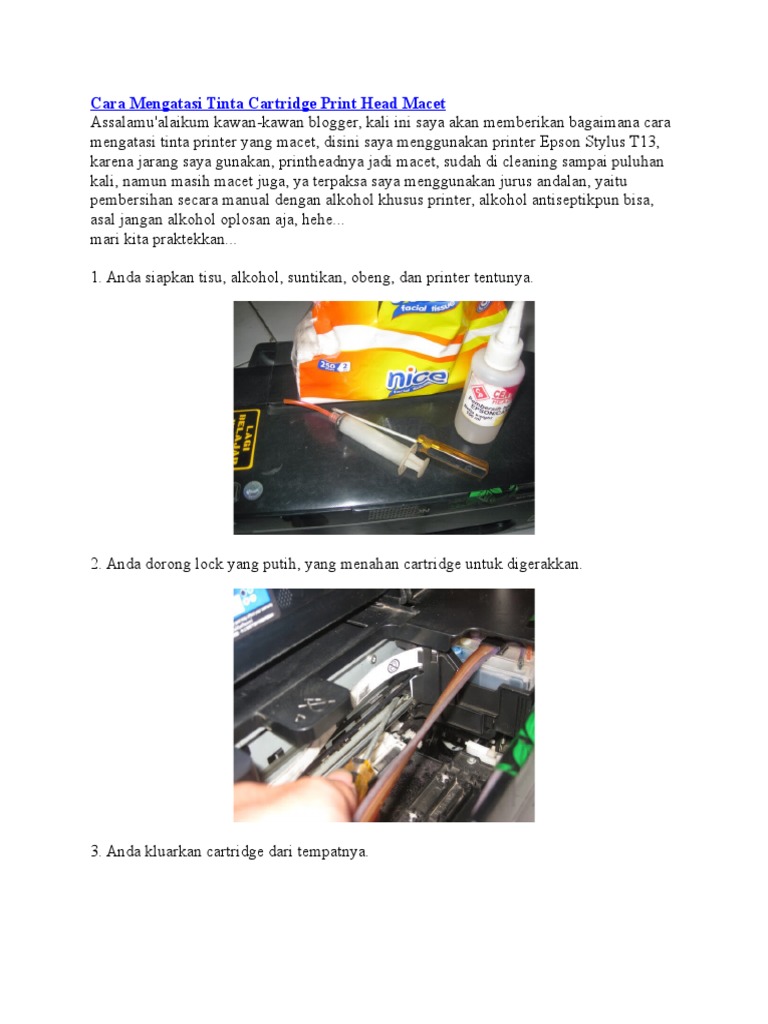 Cara Mengatasi Tinta Cartridge Print Head Macet
Assalamu'alaikum kawan-kawan blogger, kali ini saya akan memberikan bagaimana cara mengatasi tinta printer yang macet, disini saya menggunakan printer Epson Stylus T13, karena jarang saya gunakan, printheadnya jadi macet, sudah di cleaning sampai puluhan kali, namun masih macet juga, ya terpaksa saya menggunakan jurus andalan, yaitu pembersihan secara manual dengan alkohol khusus printer, alkohol antiseptikpun bisa, asal jangan alkohol oplosan aja, hehe...
mari kita praktekkan...

1. Anda siapkan tisu, alkohol, suntikan, obeng, dan printer tentunya.

facial tissue
250 2
nice
LAGI BELAJAR

2. Anda dorong lock yang putih, yang menahan cartridge untuk digerakkan.

3. Anda kluarkan cartridge dari tempatnya.