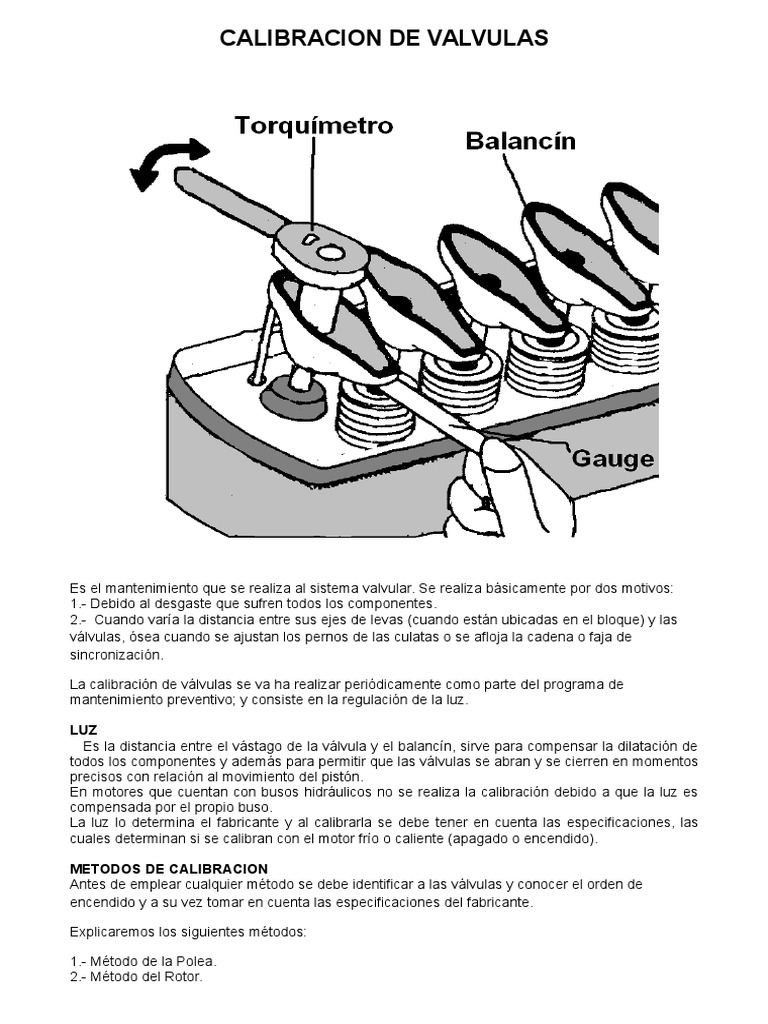 CALIBRACION DE VALVULAS

Torquímetro
Balancín
Gauge

Es el mantenimiento que se realiza al sistema valvular. Se realiza básicamente por dos motivos:
1.- Debido al desgaste que sufren todos los componentes.
2.- Cuando varía la distancia entre sus ejes de levas (cuando están ubicadas en el bloque) y las válvulas, ósea cuando se ajustan los pernos de las culatas o se afloja la cadena o faja de sincronización.

La calibración de válvulas se va ha realizar periódicamente como parte del programa de mantenimiento preventivo; y consiste en la regulación de la luz.

LUZ
Es la distancia entre el vástago de la válvula y el balancín, sirve para compensar la dilatación de todos los componentes y además para permitir que las válvulas se abran y se cierren en momentos precisos con relación al movimiento del pistón.
En motores que cuentan con busos hidráulicos no se realiza la calibración debido a que la luz es compensada por el propio buso.
La luz lo determina el fabricante y al calibrarla se debe tener en cuenta las especificaciones, las cuales determinan si se calibran con el motor frío o caliente (apagado o encendido).

METODOS DE CALIBRACION
Antes de emplear cualquier método se debe identificar a las válvulas y conocer el orden de encendido y a su vez tomar en cuenta las especificaciones del fabricante.

Explicaremos los siguientes métodos:

1.- Método de la Polea.
2.- Método del Rotor.