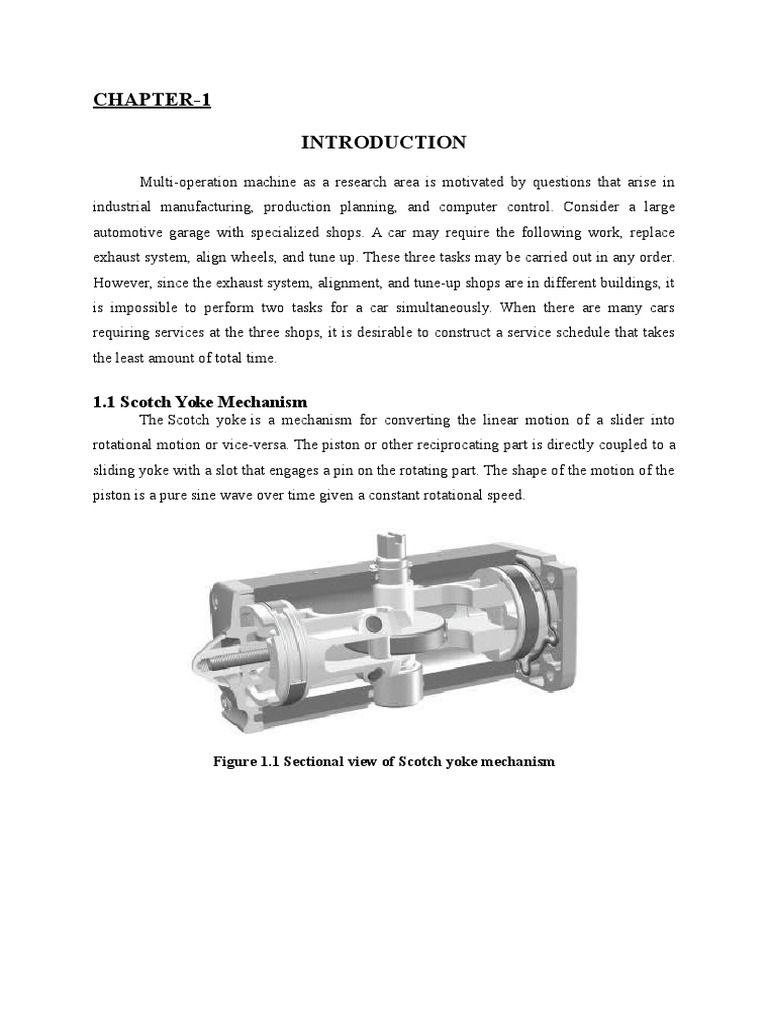 CHAPTER-1

INTRODUCTION

Multi-operation machine as a research area is motivated by questions that arise in industrial manufacturing, production planning, and computer control. Consider a large automotive garage with specialized shops. A car may require the following work, replace exhaust system, align wheels, and tune up. These three tasks may be carried out in any order. However, since the exhaust system, alignment, and tune-up shops are in different buildings, it is impossible to perform two tasks for a car simultaneously. When there are many cars requiring services at the three shops, it is desirable to construct a service schedule that takes the least amount of total time.

1.1 Scotch Yoke Mechanism

The Scotch yoke is a mechanism for converting the linear motion of a slider into rotational motion or vice-versa. The piston or other reciprocating part is directly coupled to a sliding yoke with a slot that engages a pin on the rotating part. The shape of the motion of the piston is a pure sine wave over time given a constant rotational speed.

Figure 1.1 Sectional view of Scotch yoke mechanism