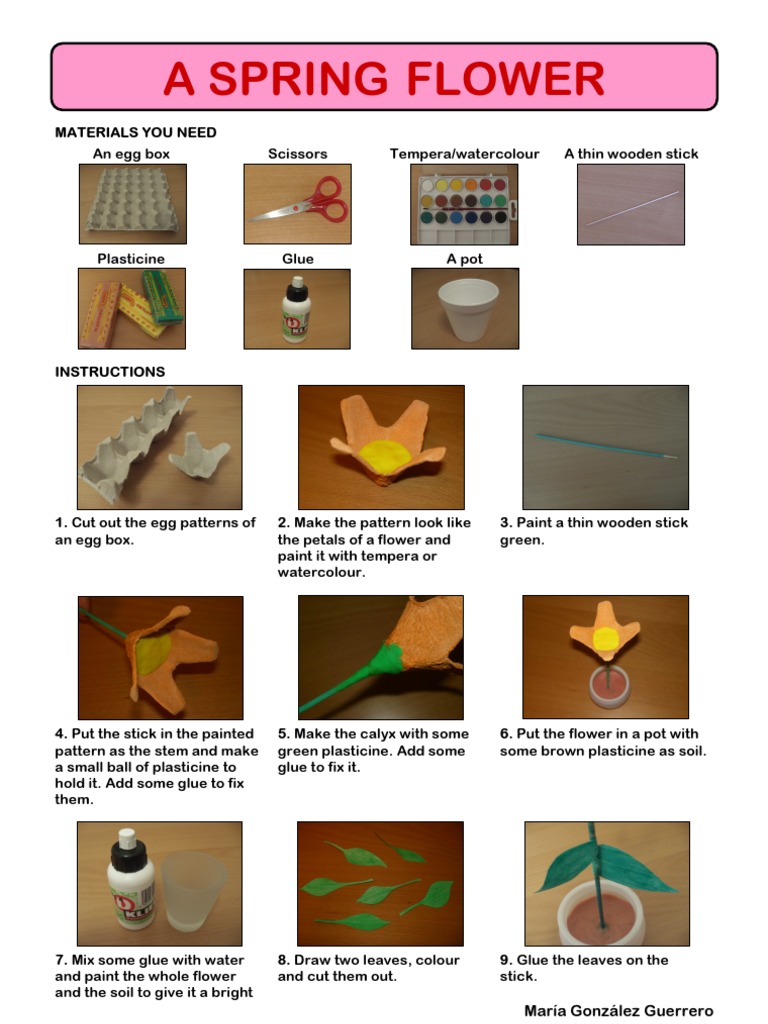 A SPRING FLOWER

MATERIALS YOU NEED

An egg box

Scissors

Tempera/watercolour

A thin wooden stick

Plasticine

Glue

A pot

INSTRUCTIONS

1. Cut out the egg patterns of an egg box.

2. Make the pattern look like the petals of a flower and paint it with tempera or watercolour.

3. Paint a thin wooden stick green.

4. Put the stick in the painted pattern as the stem and make a small ball of plasticine to hold it. Add some glue to fix them.

5. Make the calyx with some green plasticine. Add some glue to fix it.

6. Put the flower in a pot with some brown plasticine as soil.

7. Mix some glue with water and paint the whole flower and the soil to give it a bright

8. Draw two leaves, colour and cut them out.

9. Glue the leaves on the stick.

María González Guerrero