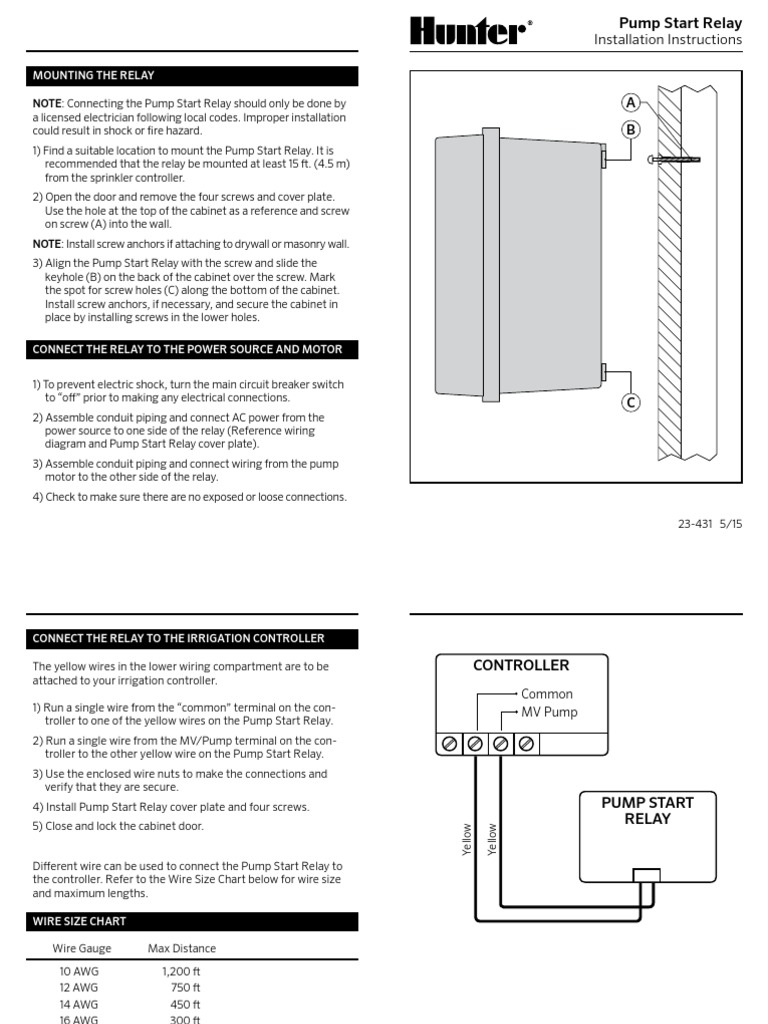 Hunter®

Pump Start Relay
Installation Instructions

MOUNTING THE RELAY

NOTE: Connecting the Pump Start Relay should only be done by a licensed electrician following local codes. Improper installation could result in shock or fire hazard.

1) Find a suitable location to mount the Pump Start Relay. It is recommended that the relay be mounted at least 15 ft. (4.5 m) from the sprinkler controller.

2) Open the door and remove the four screws and cover plate. Use the hole at the top of the cabinet as a reference and screw on screw (A) into the wall.

NOTE: Install screw anchors if attaching to drywall or masonry wall.

3) Align the Pump Start Relay with the screw and slide the keyhole (B) on the back of the cabinet over the screw. Mark the spot for screw holes (C) along the bottom of the cabinet. Install screw anchors, if necessary, and secure the cabinet in place by installing screws in the lower holes.

CONNECT THE RELAY TO THE POWER SOURCE AND MOTOR

1) To prevent electric shock, turn the main circuit breaker switch to "off" prior to making any electrical connections.

2) Assemble conduit piping and connect AC power from the power source to one side of the relay (Reference wiring diagram and Pump Start Relay cover plate).

3) Assemble conduit piping and connect wiring from the pump motor to the other side of the relay.

4) Check to make sure there are no exposed or loose connections.

A
B
C

23-431 5/15

CONNECT THE RELAY TO THE IRRIGATION CONTROLLER

The yellow wires in the lower wiring compartment are to be attached to your irrigation controller.

1) Run a single wire from the "common" terminal on the controller to one of the yellow wires on the Pump Start Relay.

2) Run a single wire from the MV/Pump terminal on the controller to the other yellow wire on the Pump Start Relay.

3) Use the enclosed wire nuts to make the connections and verify that they are secure.

4) Install Pump Start Relay cover plate and four screws.

5) Close and lock the cabinet door.

Different wire can be used to connect the Pump Start Relay to the controller. Refer to the Wire Size Chart below for wire size and maximum lengths.

WIRE SIZE CHART

| Wire Gauge | Max Distance |
|---|---|
| 10 AWG | 1,200 ft |
| 12 AWG | 750 ft |
| 14 AWG | 450 ft |
| 16 AWG | 300 ft |

CONTROLLER
Common
MV Pump
Yellow
Yellow
PUMP START RELAY