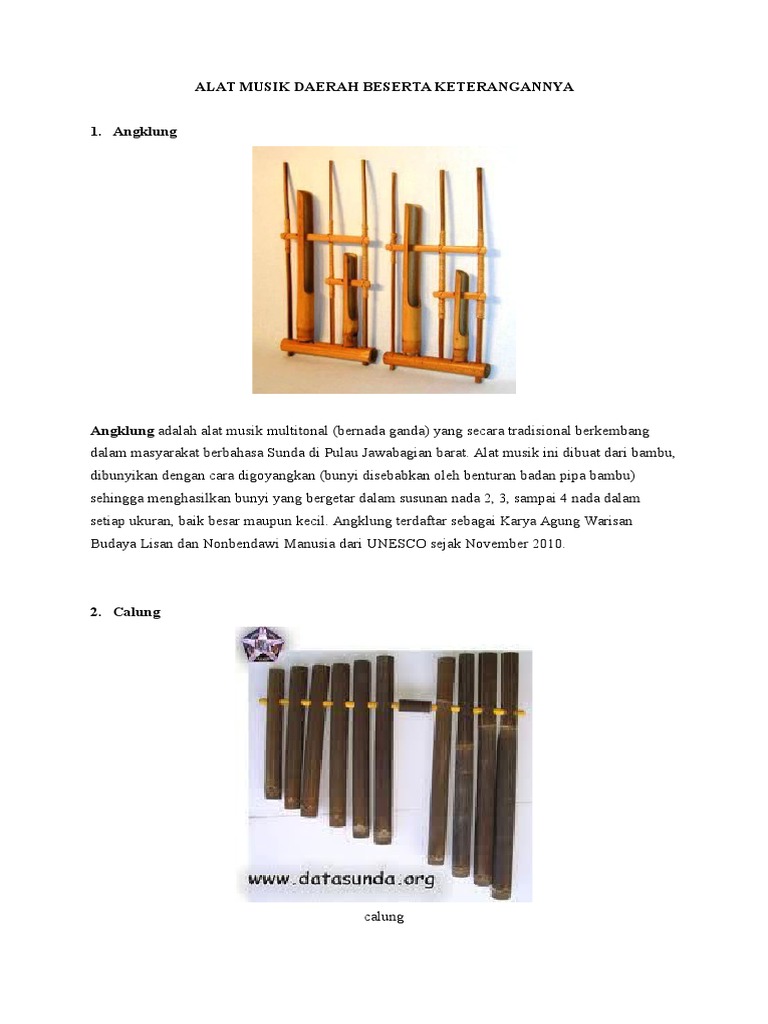 ALAT MUSIK DAERAH BESERTA KETERANGANNYA

1. Angklung

Angklung adalah alat musik multitonal (bernada ganda) yang secara tradisional berkembang dalam masyarakat berbahasa Sunda di Pulau Jawabagian barat. Alat musik ini dibuat dari bambu, dibunyikan dengan cara digoyangkan (bunyi disebabkan oleh benturan badan pipa bambu) sehingga menghasilkan bunyi yang bergetar dalam susunan nada 2, 3, sampai 4 nada dalam setiap ukuran, baik besar maupun kecil. Angklung terdaftar sebagai Karya Agung Warisan Budaya Lisan dan Nonbendawi Manusia dari UNESCO sejak November 2010.

2. Calung

www.datasunda.org

calung