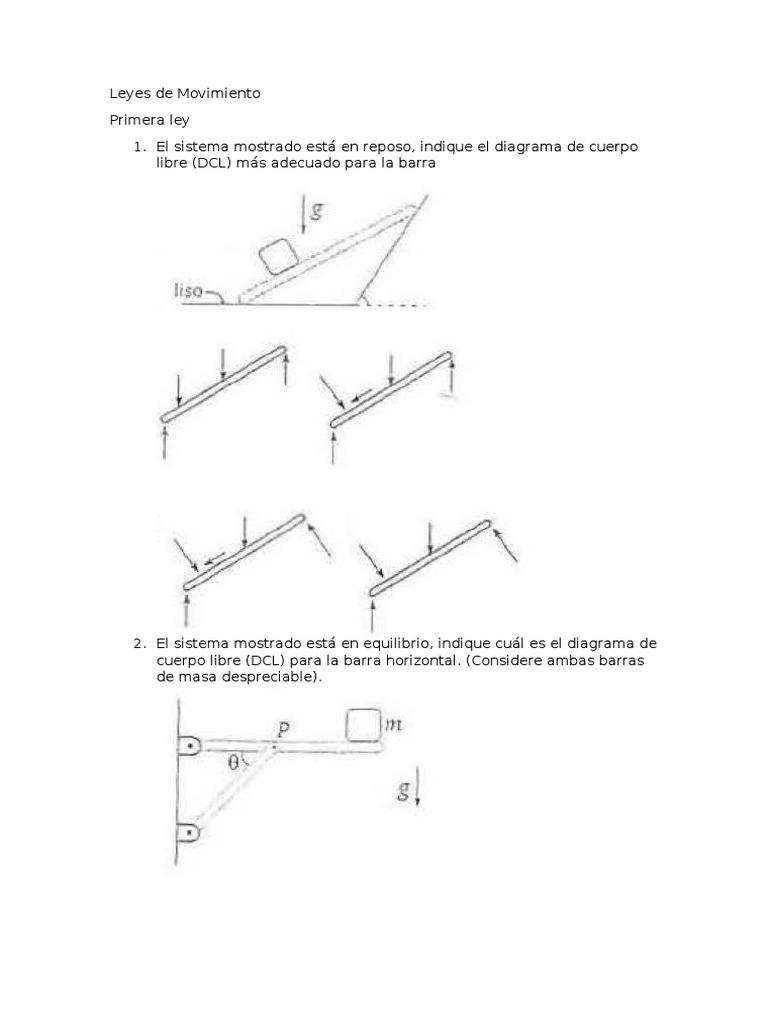 Leyes de Movimiento

Primera ley

1. El sistema mostrado está en reposo, indique el diagrama de cuerpo libre (DCL) más adecuado para la barra

$g$

liso

2. El sistema mostrado está en equilibrio, indique cuál es el diagrama de cuerpo libre (DCL) para la barra horizontal. (Considere ambas barras de masa despreciable).

$P$

$m$

$\theta$

$g$