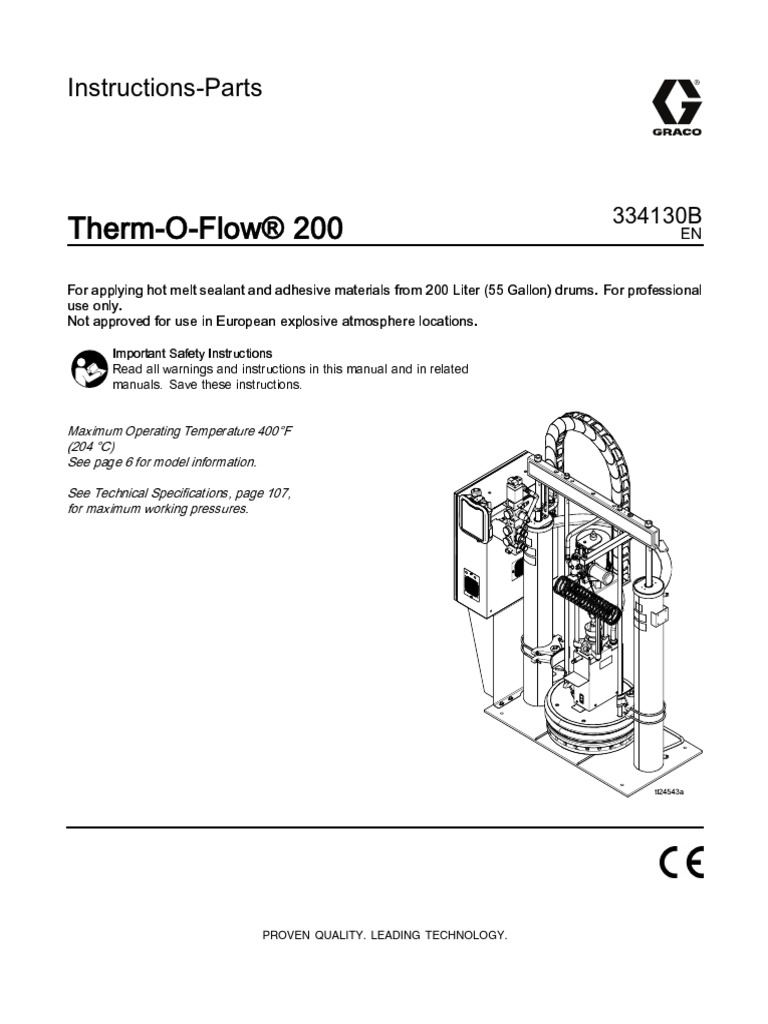 Instructions-Parts

GRACO

Therm-O-Flow® 200

334130B
EN

For applying hot melt sealant and adhesive materials from 200 Liter (55 Gallon) drums. For professional use only.
Not approved for use in European explosive atmosphere locations.

Important Safety Instructions
Read all warnings and instructions in this manual and in related manuals. Save these instructions.

Maximum Operating Temperature 400°F (204 °C)
See page 6 for model information.

See Technical Specifications, page 107, for maximum working pressures.

ti24543a

CE

PROVEN QUALITY. LEADING TECHNOLOGY.