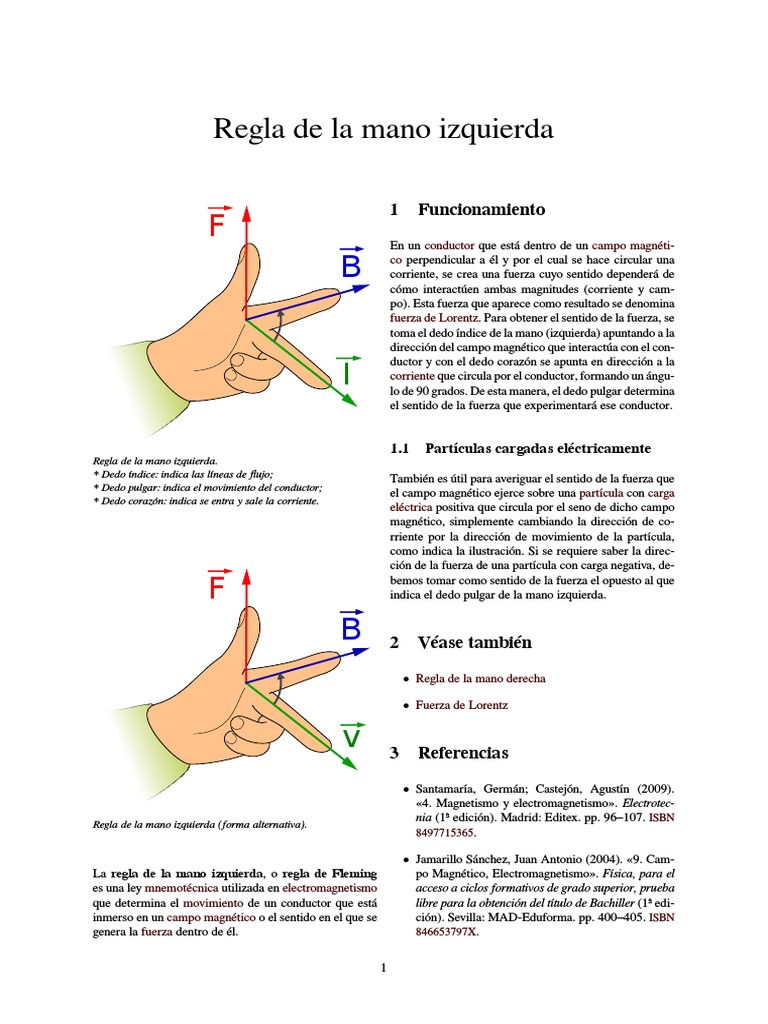 Regla de la mano izquierda

$\vec{F}$

$\vec{B}$

$\vec{I}$

Regla de la mano izquierda.
* Dedo índice: indica las líneas de flujo;
* Dedo pulgar: indica el movimiento del conductor;
* Dedo corazón: indica se entra y sale la corriente.

$\vec{F}$

$\vec{B}$

$\vec{v}$

Regla de la mano izquierda (forma alternativa).

La regla de la mano izquierda, o regla de Fleming es una ley mnemotécnica utilizada en electromagnetismo que determina el movimiento de un conductor que está inmerso en un campo magnético o el sentido en el que se genera la fuerza dentro de él.

1 Funcionamiento

En un conductor que está dentro de un campo magnético perpendicular a él y por el cual se hace circular una corriente, se crea una fuerza cuyo sentido dependerá de cómo interactúen ambas magnitudes (corriente y campo). Esta fuerza que aparece como resultado se denomina fuerza de Lorentz. Para obtener el sentido de la fuerza, se toma el dedo índice de la mano (izquierda) apuntando a la dirección del campo magnético que interactúa con el conductor y con el dedo corazón se apunta en dirección a la corriente que circula por el conductor, formando un ángulo de 90 grados. De esta manera, el dedo pulgar determina el sentido de la fuerza que experimentará ese conductor.

1.1 Partículas cargadas eléctricamente

También es útil para averiguar el sentido de la fuerza que el campo magnético ejerce sobre una partícula con carga eléctrica positiva que circula por el seno de dicho campo magnético, simplemente cambiando la dirección de corriente por la dirección de movimiento de la partícula, como indica la ilustración. Si se requiere saber la dirección de la fuerza de una partícula con carga negativa, debemos tomar como sentido de la fuerza el opuesto al que indica el dedo pulgar de la mano izquierda.

2 Véase también

• Regla de la mano derecha

• Fuerza de Lorentz

3 Referencias

• Santamaría, Germán; Castejón, Agustín (2009). «4. Magnetismo y electromagnetismo». Electrotecnia (1ª edición). Madrid: Editex. pp. 96–107. ISBN 8497715365.

• Jamarillo Sánchez, Juan Antonio (2004). «9. Campo Magnético, Electromagnetismo». Física, para el acceso a ciclos formativos de grado superior, prueba libre para la obtención del título de Bachiller (1ª edición). Sevilla: MAD-Eduforma. pp. 400–405. ISBN 846653797X.

1