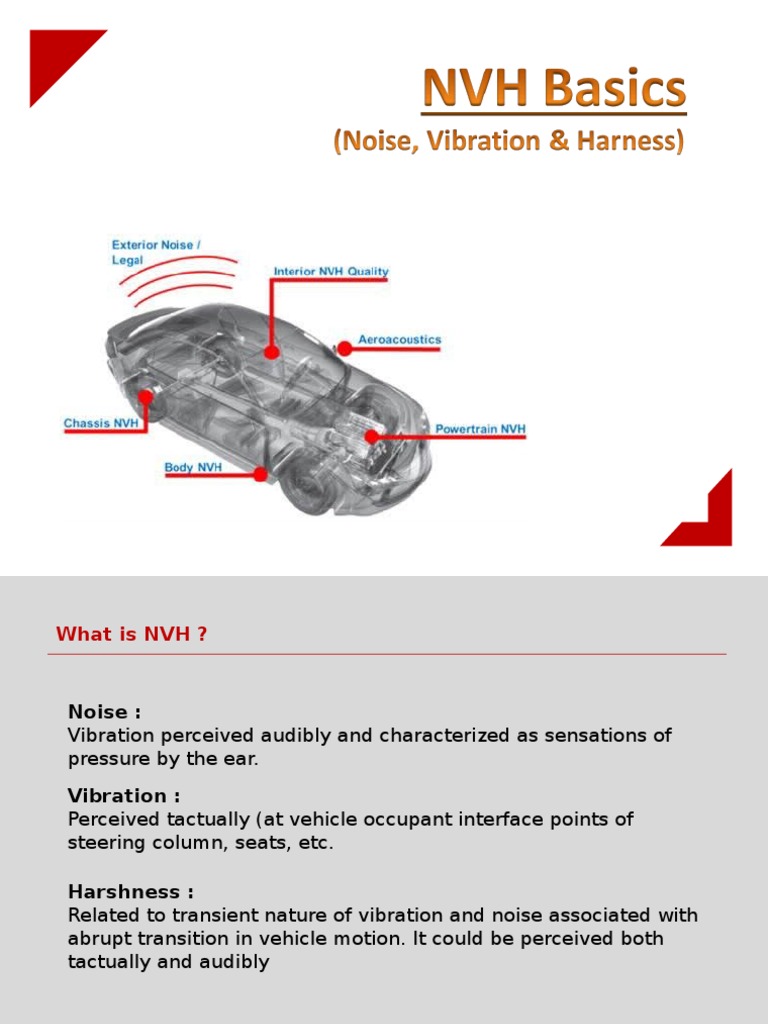 NVH Basics
(Noise, Vibration & Harness)

Exterior Noise / Legal
Interior NVH Quality
Aeroacoustics
Chassis NVH
Powertrain NVH
Body NVH

What is NVH ?

Noise :
Vibration perceived audibly and characterized as sensations of pressure by the ear.

Vibration :
Perceived tactually (at vehicle occupant interface points of steering column, seats, etc.

Harshness :
Related to transient nature of vibration and noise associated with abrupt transition in vehicle motion. It could be perceived both tactually and audibly