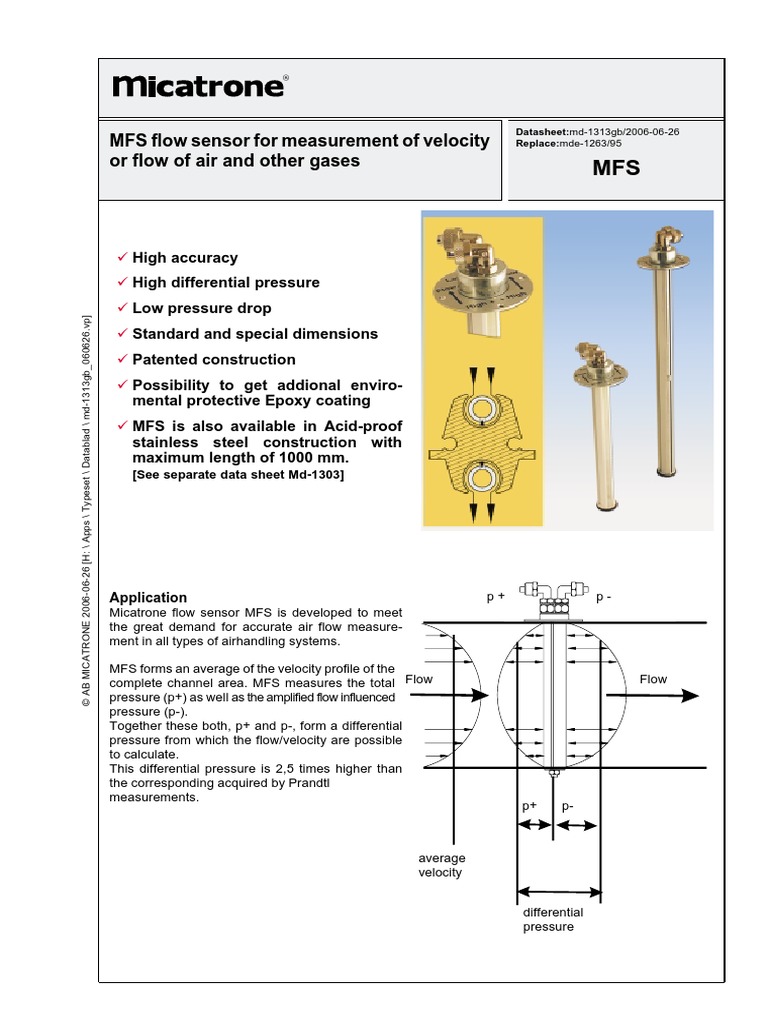 micatrone®

MFS flow sensor for measurement of velocity or flow of air and other gases

Datasheet:md-1313gb/2006-06-26
Replace:mde-1263/95

MFS

✓ High accuracy
✓ High differential pressure
✓ Low pressure drop
✓ Standard and special dimensions
✓ Patented construction
✓ Possibility to get addional enviromental protective Epoxy coating
✓ MFS is also available in Acid-proof stainless steel construction with maximum length of 1000 mm.
[See separate data sheet Md-1303]

Application
Micatrone flow sensor MFS is developed to meet the great demand for accurate air flow measurement in all types of airhandling systems.

MFS forms an average of the velocity profile of the complete channel area. MFS measures the total pressure (p+) as well as the amplified flow influenced pressure (p-).
Together these both, p+ and p-, form a differential pressure from which the flow/velocity are possible to calculate.
This differential pressure is 2,5 times higher than the corresponding acquired by Prandtl measurements.

p +
p -
Flow
Flow
p+
p-
average velocity
differential pressure

© AB MICATRONE 2006-06-26 [H: \ Apps \ Typeset \ Datablad \ md-1313gb_060626.vp]