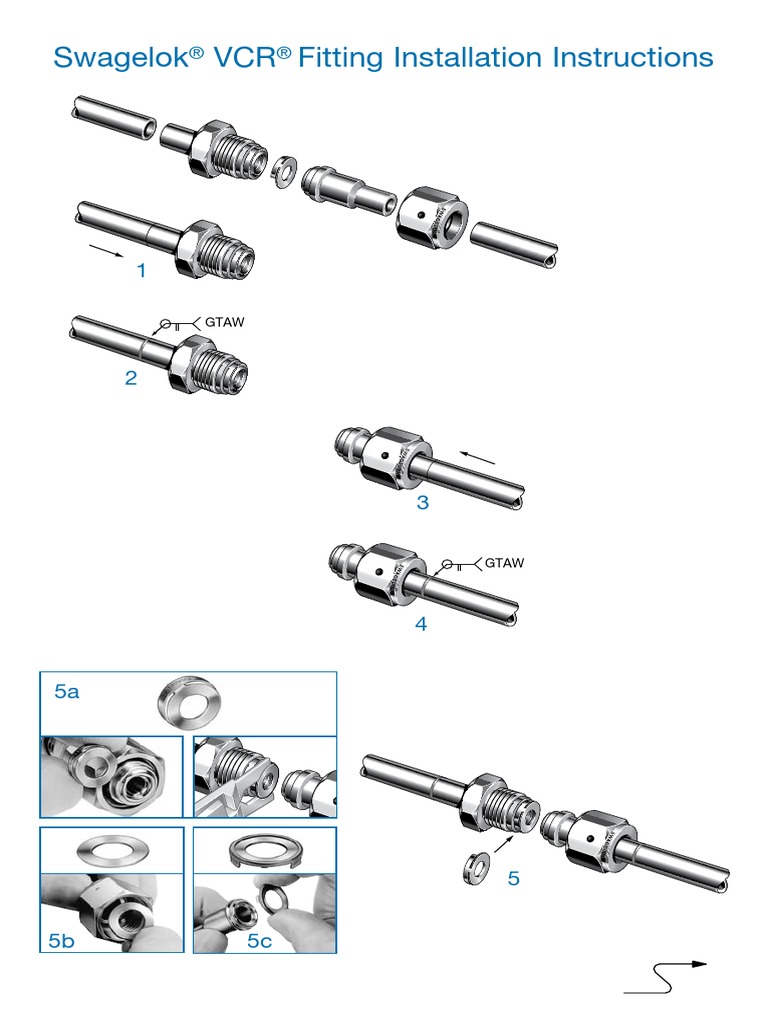 Swagelok® VCR® Fitting Installation Instructions

1

GTAW

2

3

GTAW

4

5a

5b

5c

5