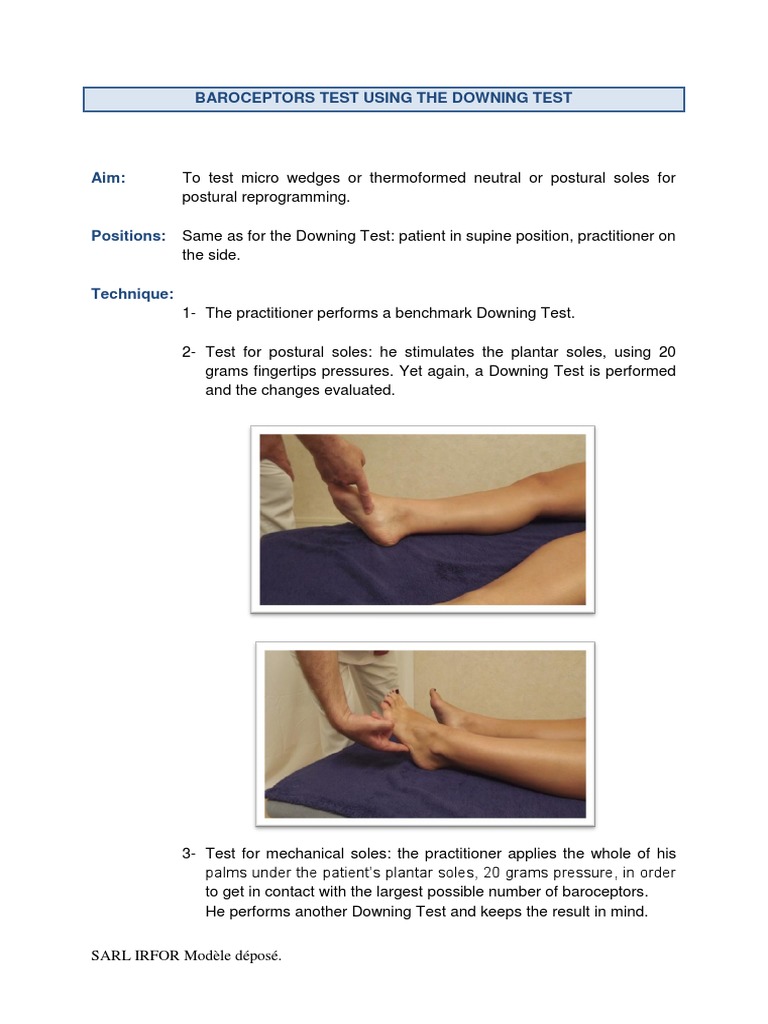 BAROCEPTORS TEST USING THE DOWNING TEST

Aim: To test micro wedges or thermoformed neutral or postural soles for postural reprogramming.

Positions: Same as for the Downing Test: patient in supine position, practitioner on the side.

Technique:

1- The practitioner performs a benchmark Downing Test.

2- Test for postural soles: he stimulates the plantar soles, using 20 grams fingertips pressures. Yet again, a Downing Test is performed and the changes evaluated.

3- Test for mechanical soles: the practitioner applies the whole of his palms under the patient's plantar soles, 20 grams pressure, in order to get in contact with the largest possible number of baroceptors. He performs another Downing Test and keeps the result in mind.

SARL IRFOR Modèle déposé.