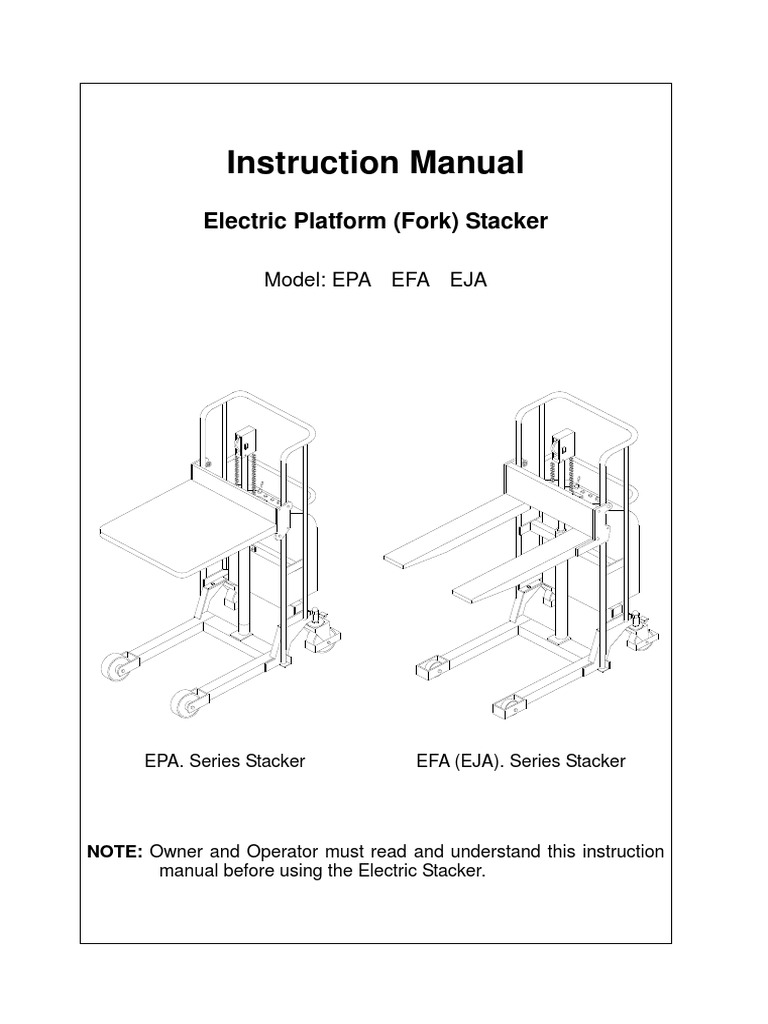 Instruction Manual

Electric Platform (Fork) Stacker

Model: EPA EFA EJA

EPA. Series Stacker

EFA (EJA). Series Stacker

NOTE: Owner and Operator must read and understand this instruction manual before using the Electric Stacker.