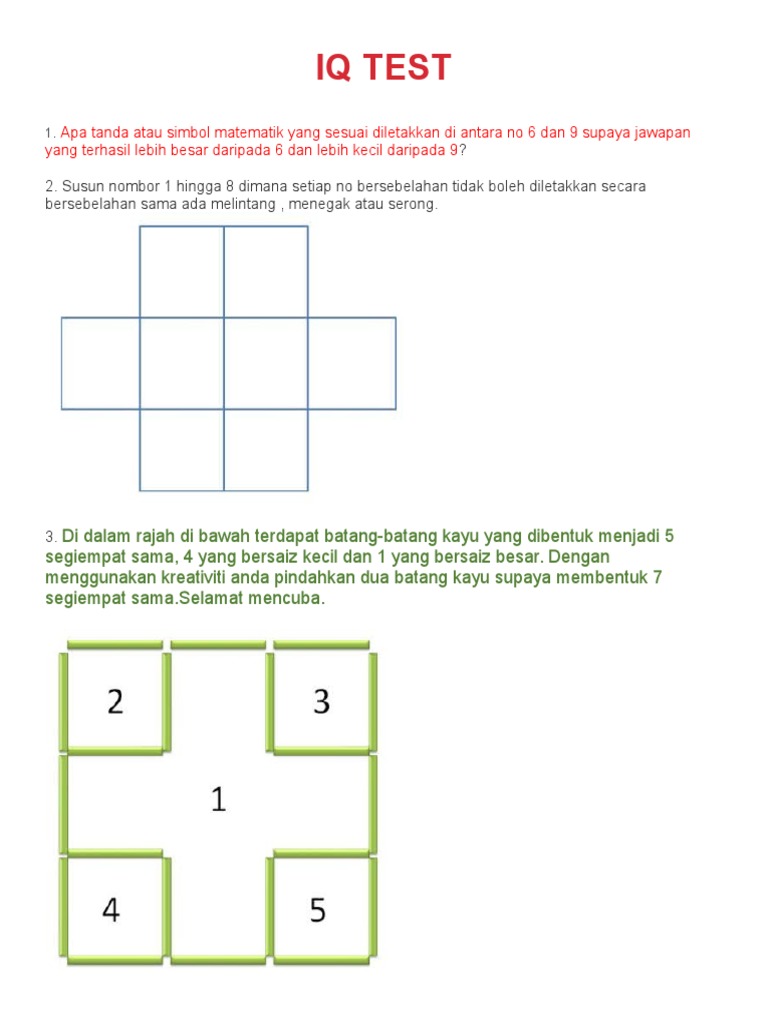 IQ TEST

1. Apa tanda atau simbol matematik yang sesuai diletakkan di antara no 6 dan 9 supaya jawapan yang terhasil lebih besar daripada 6 dan lebih kecil daripada 9?

2. Susun nombor 1 hingga 8 dimana setiap no bersebelahan tidak boleh diletakkan secara bersebelahan sama ada melintang , menegak atau serong.

3. Di dalam rajah di bawah terdapat batang-batang kayu yang dibentuk menjadi 5 segiempat sama, 4 yang bersaiz kecil dan 1 yang bersaiz besar. Dengan menggunakan kreativiti anda pindahkan dua batang kayu supaya membentuk 7 segiempat sama.Selamat mencuba.

2
3
1
4
5