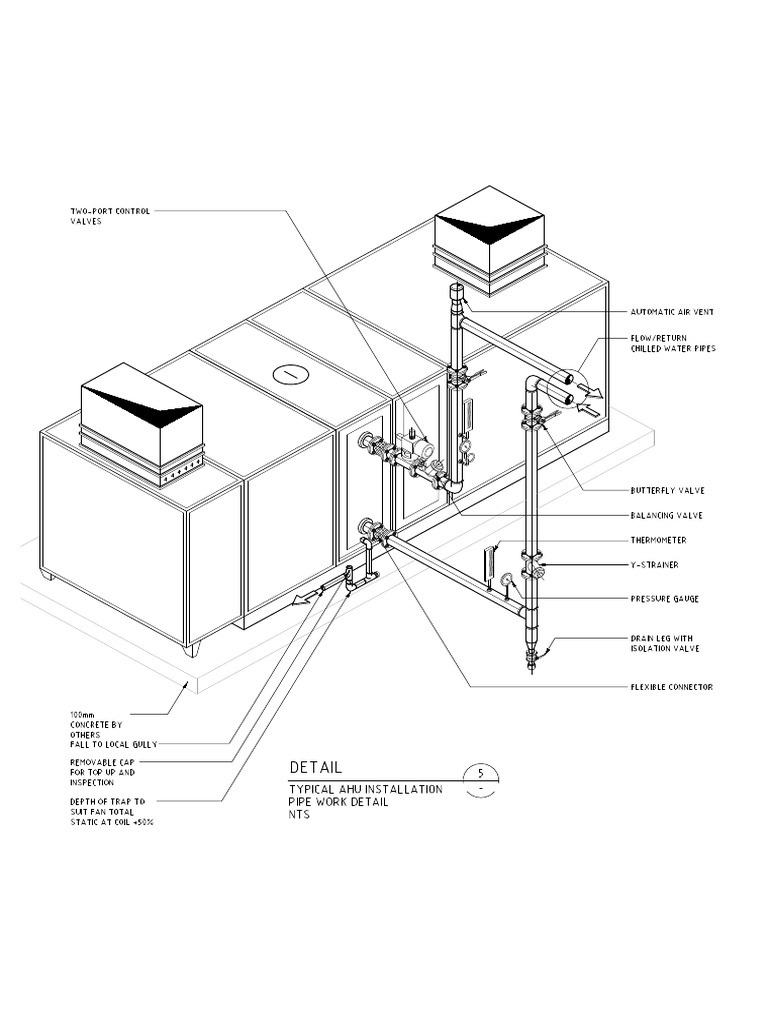 TWO-PORT CONTROL VALVES

AUTOMATIC AIR VENT

FLOW/RETURN CHILLED WATER PIPES

BUTTERFLY VALVE

BALANCING VALVE

THERMOMETER

Y-STRAINER

PRESSURE GAUGE

DRAIN LEG WITH ISOLATION VALVE

FLEXIBLE CONNECTOR

100mm CONCRETE BY OTHERS

FALL TO LOCAL GULLY

REMOVABLE CAP FOR TOP UP AND INSPECTION

DEPTH OF TRAP TO SUIT FAN TOTAL STATIC AT COIL +50%

DETAIL

5

-

TYPICAL AHU INSTALLATION
PIPE WORK DETAIL
NTS