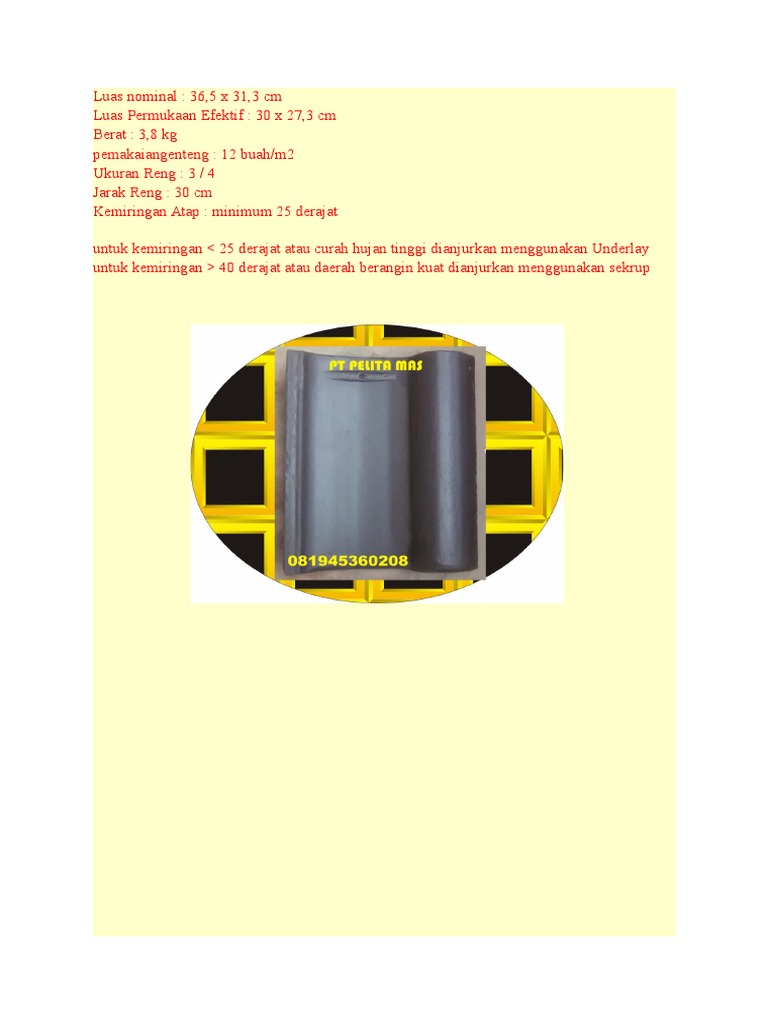 Luas nominal : 36,5 x 31,3 cm
Luas Permukaan Efektif : 30 x 27,3 cm
Berat : 3,8 kg
pemakaiangenteng : 12 buah/m2
Ukuran Reng : 3 / 4
Jarak Reng : 30 cm
Kemiringan Atap : minimum 25 derajat

untuk kemiringan < 25 derajat atau curah hujan tinggi dianjurkan menggunakan Underlay
untuk kemiringan > 40 derajat atau daerah berangin kuat dianjurkan menggunakan sekrup

PT PELITA MAS

081945360208