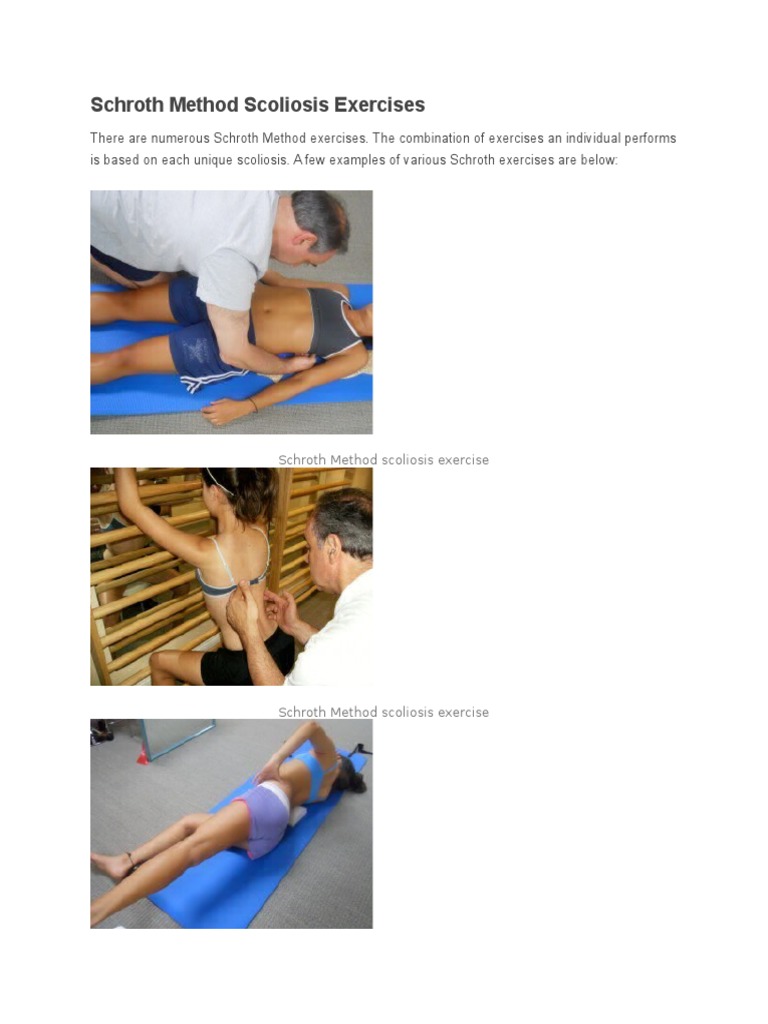 Schroth Method Scoliosis Exercises

There are numerous Schroth Method exercises. The combination of exercises an individual performs is based on each unique scoliosis. A few examples of various Schroth exercises are below:

Schroth Method scoliosis exercise

Schroth Method scoliosis exercise