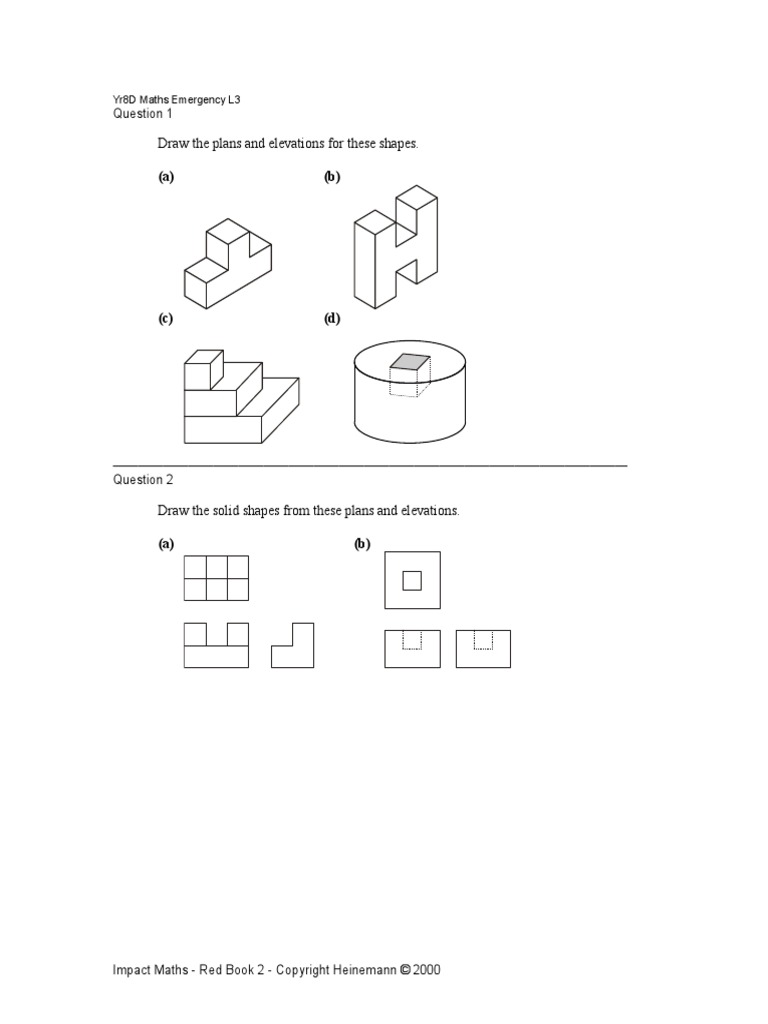 Yr8D Maths Emergency L3
Question 1

Draw the plans and elevations for these shapes.

(a)

(b)

(c)

(d)

Question 2

Draw the solid shapes from these plans and elevations.

(a)

(b)

Impact Maths - Red Book 2 - Copyright Heinemann © 2000