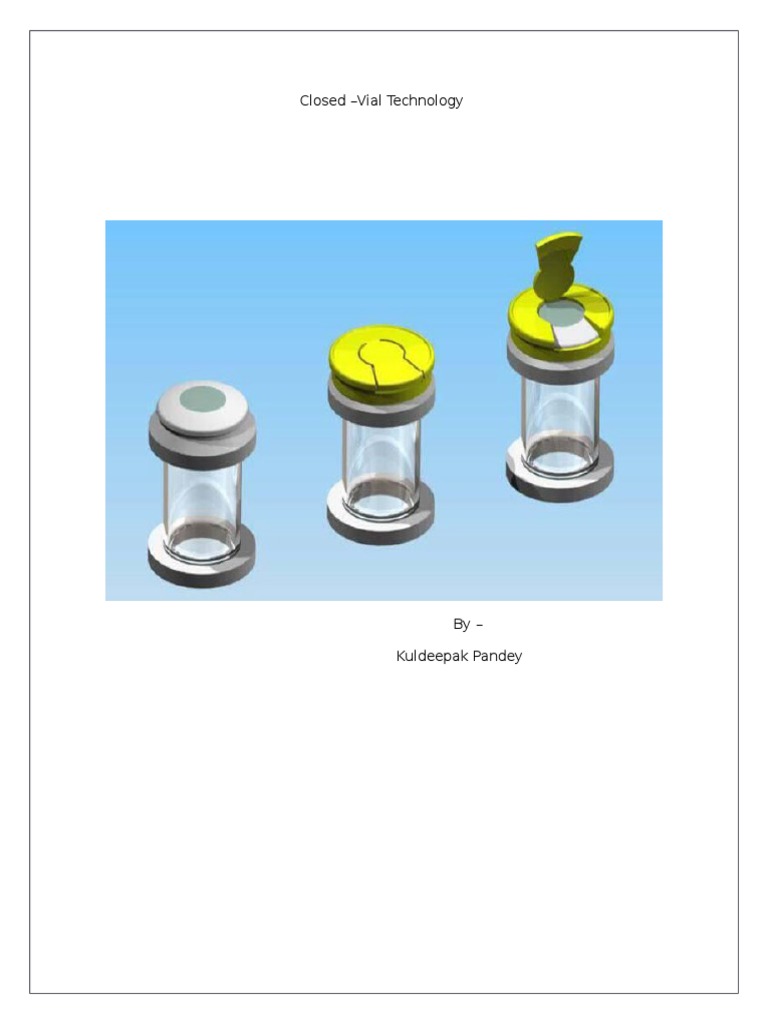 Closed –Vial Technology

By –

Kuldeepak Pandey